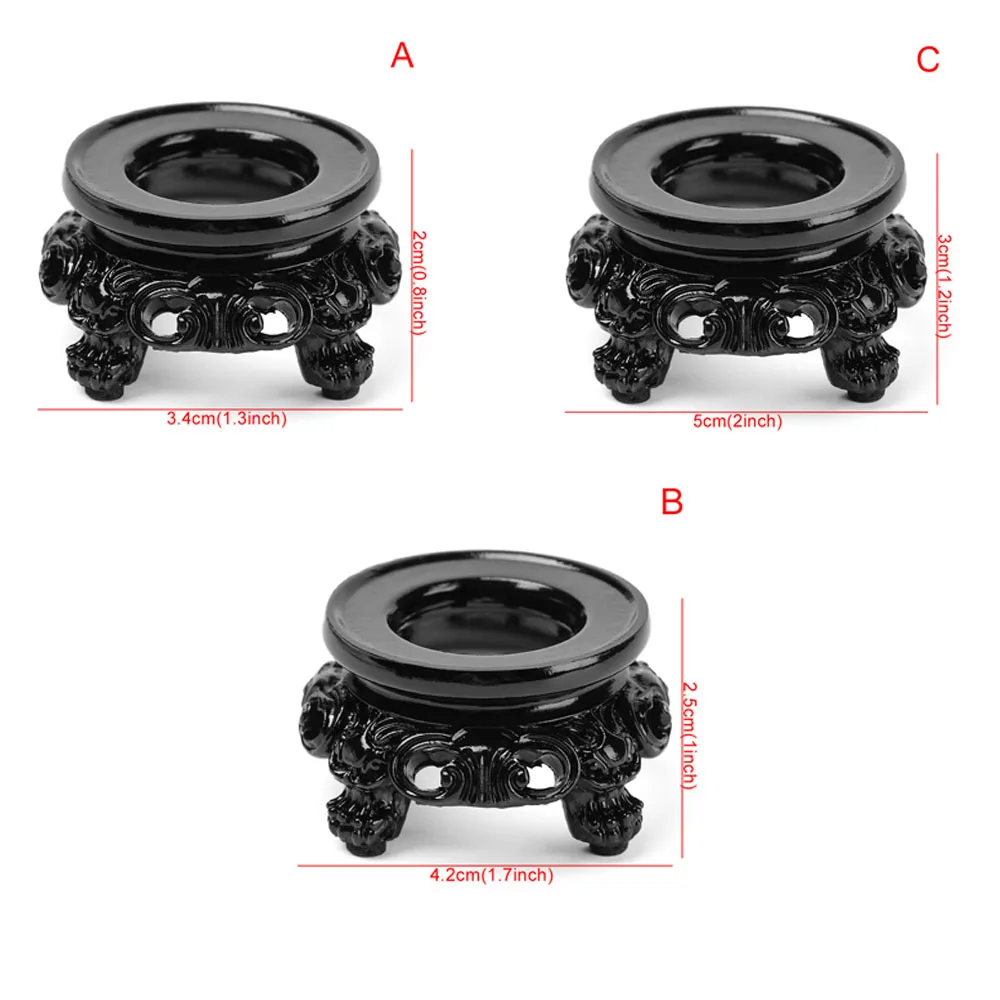 A

2cm(0.8inch)

3.4cm(1.3inch)

C

3cm(1.2inch)

5cm(2inch)

B

2.5cm(1inch)

4.2cm(1.7inch)