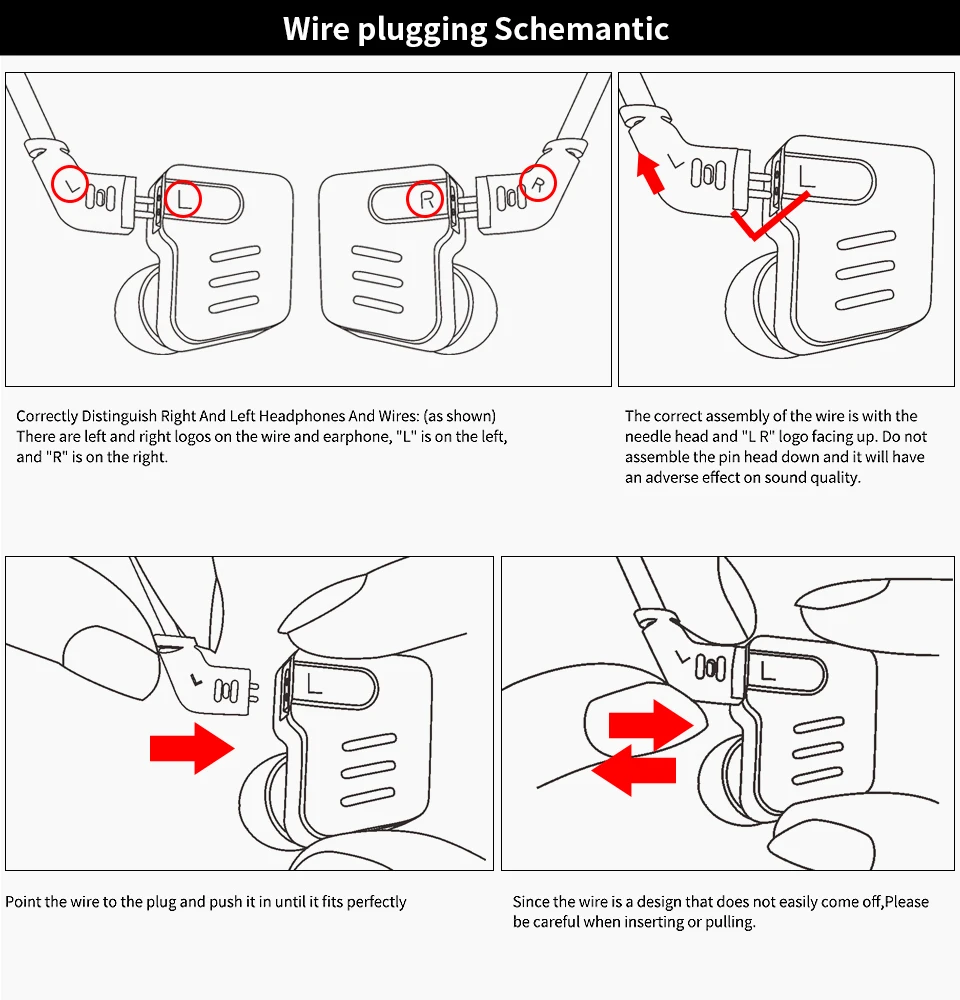 Wire plugging Schemantic

L

L

R

R

L

L

Correctly Distinguish Right And Left Headphones And Wires: (as shown) There are left and right logos on the wire and earphone, "L" is on the left, and "R" is on the right.

The correct assembly of the wire is with the needle head and "L R" logo facing up. Do not assemble the pin head down and it will have an adverse effect on sound quality.

L

L

L

L

Point the wire to the plug and push it in until it fits perfectly

Since the wire is a design that does not easily come off,Please be careful when inserting or pulling.