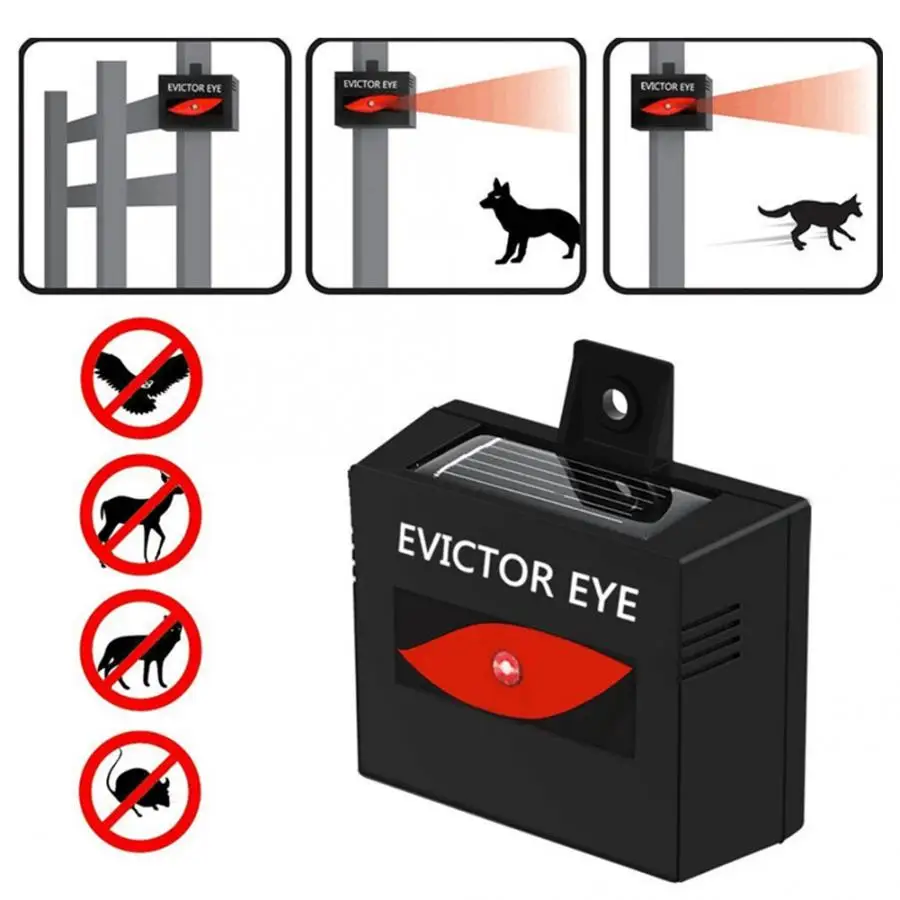 EVICTOR EYE

EVICTOR EYE

EVICTOR EYE

EVICTOR EYE