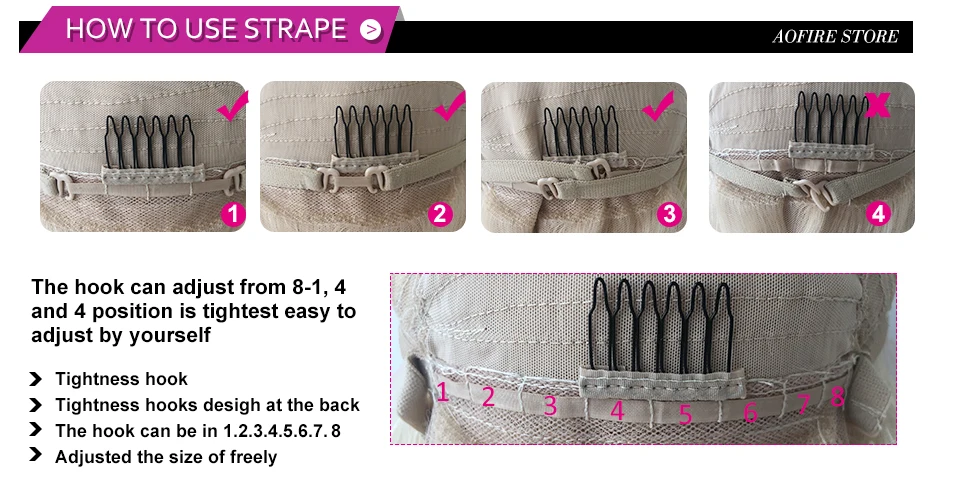 HOW TO USE STRAPE

AOFIRE STORE

1

2

3

4

The hook can adjust from 8-1, 4 and 4 position is tightest easy to adjust by yourself

Tightness hook

Tightness hooks desigh at the back

The hook can be in 1.2.3.4.5.6.7. 8

Adjusted the size of freely

1 2 3 4 5 6 7 8