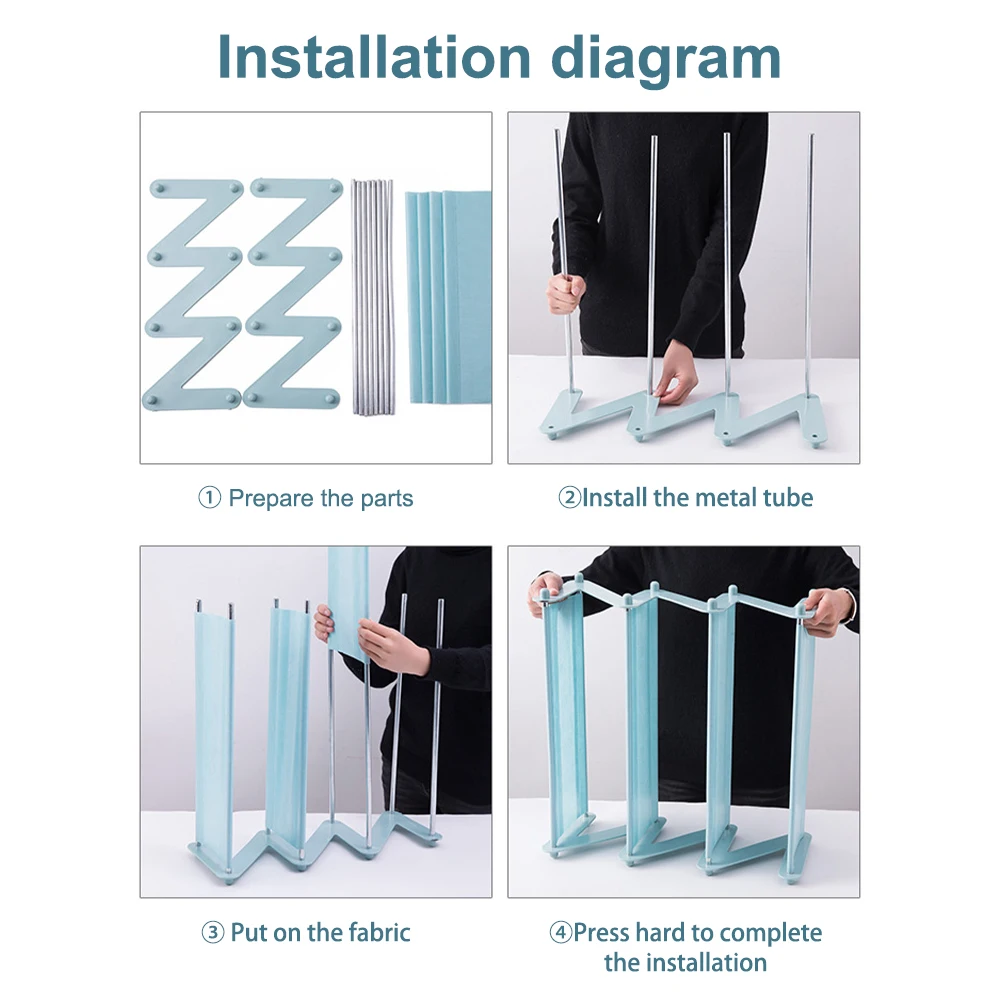 Installation diagram

① Prepare the parts

②Install the metal tube

③ Put on the fabric

④Press hard to complete the installation