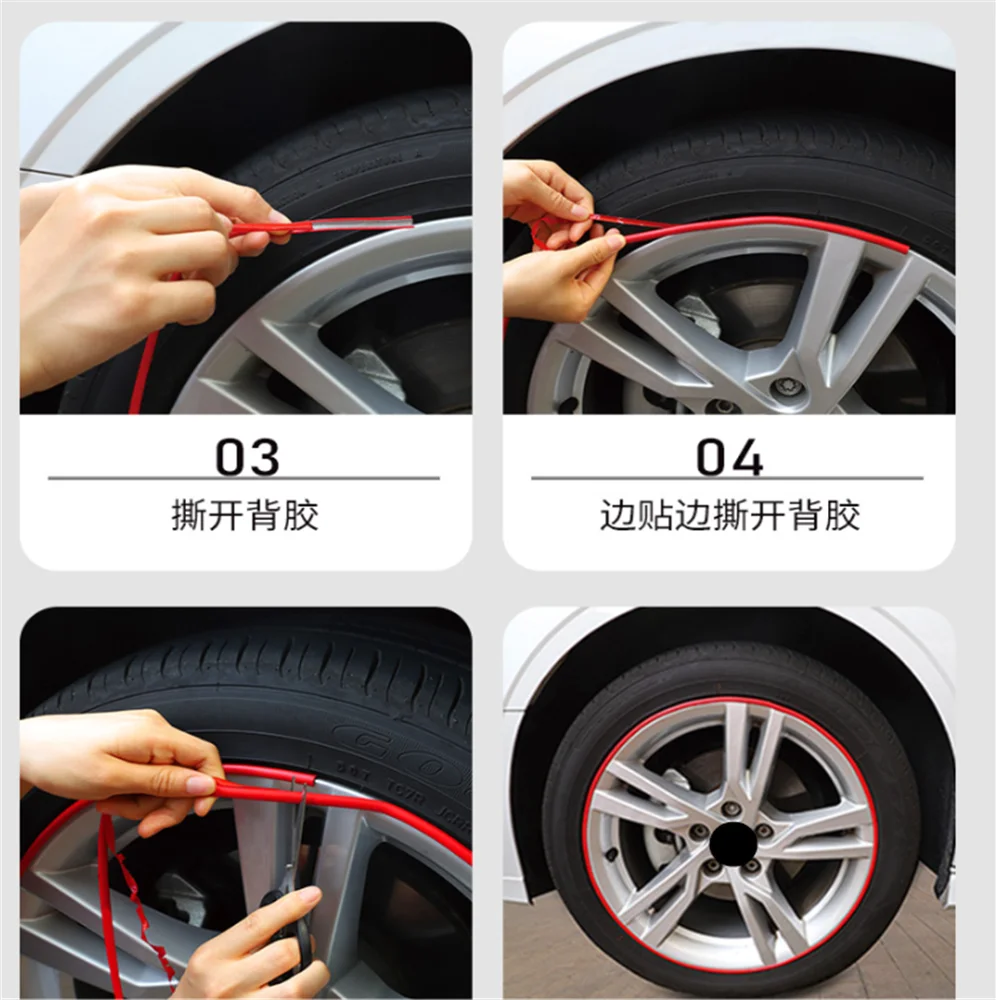 03
撕开背胶

04
边贴边撕开背胶