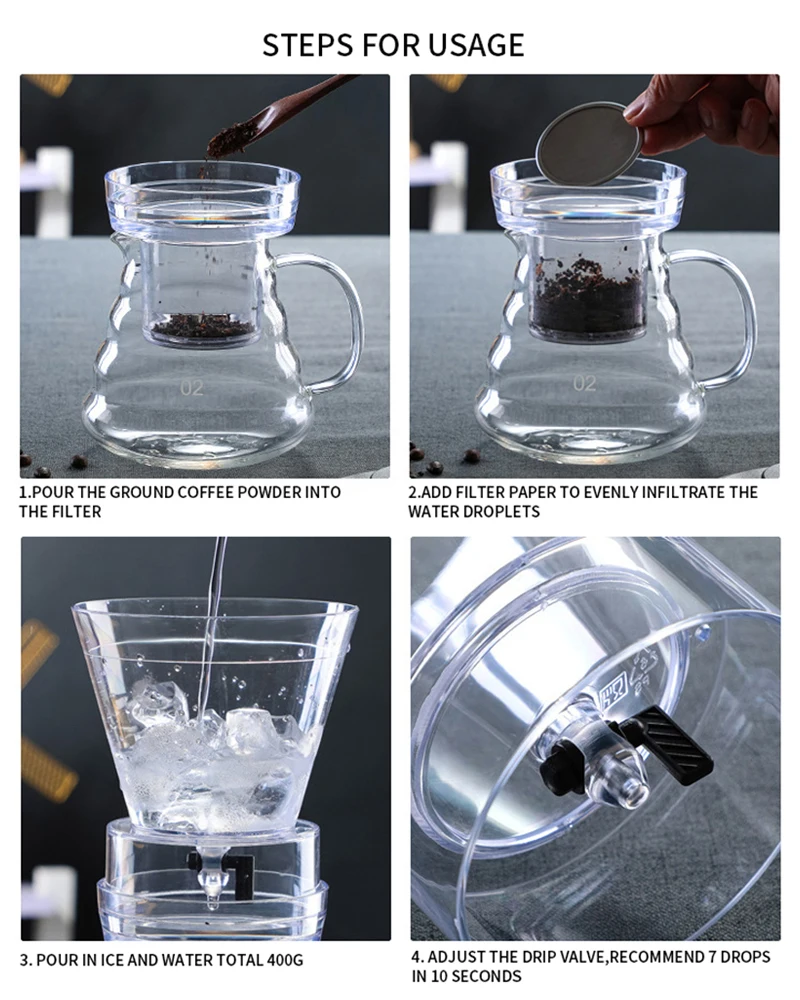 STEPS FOR USAGE

02

1.POUR THE GROUND COFFEE POWDER INTO THE FILTER

02

2.ADD FILTER PAPER TO EVENLY INFILTRATE THE WATER DROPLETS

3. POUR IN ICE AND WATER TOTAL 400G

4. ADJUST THE DRIP VALVE,RECOMMEND 7 DROPS IN 10 SECONDS