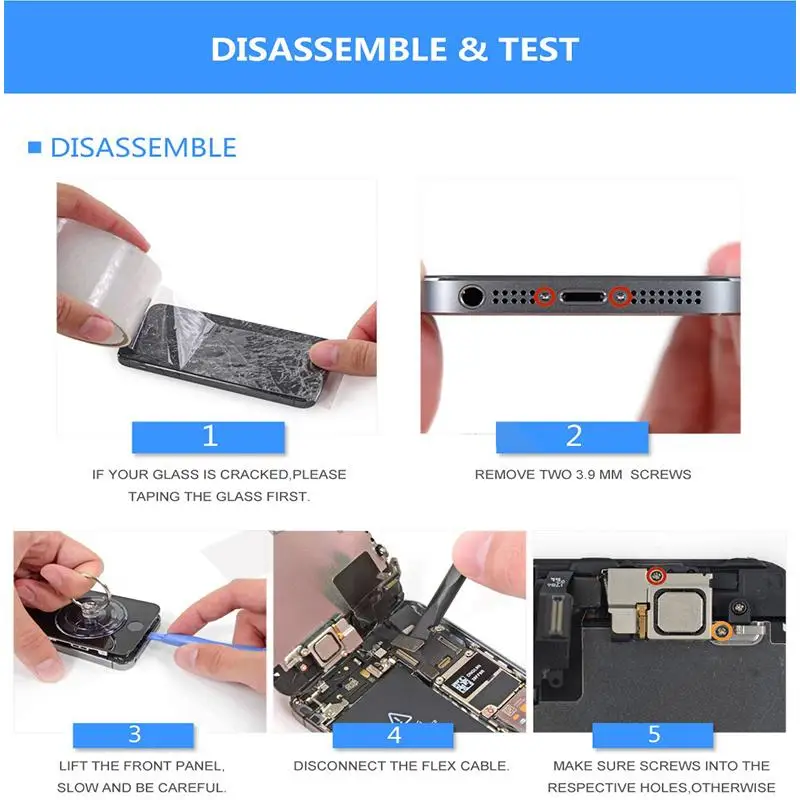 DISASSEMBLE & TEST

DISASSEMBLE

1

IF YOUR GLASS IS CRACKED,PLEASE TAPING THE GLASS FIRST.

2

REMOVE TWO 3.9 MM SCREWS

3

LIFT THE FRONT PANEL, SLOW AND BE CAREFUL.

4

DISCONNECT THE FLEX CABLE.

5

MAKE SURE SCREWS INTO THE RESPECTIVE HOLES,OTHERWISE