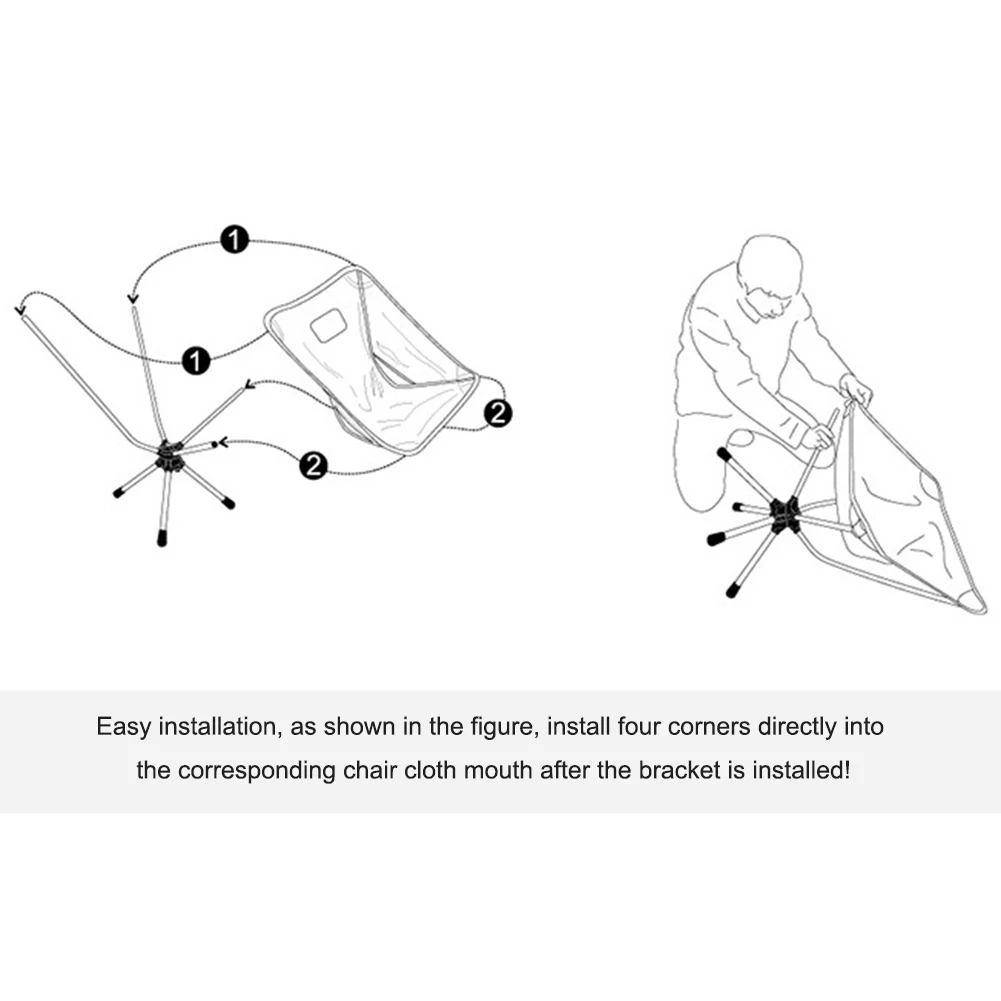 1
1
2
2

Easy installation, as shown in the figure, install four corners directly into the corresponding chair cloth mouth after the bracket is installed!