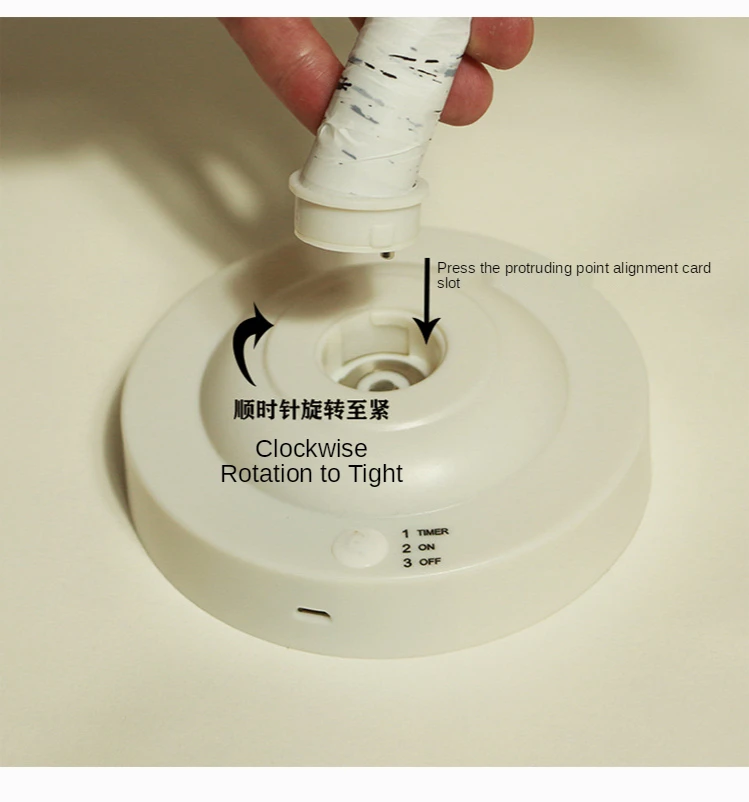 Press the protruding point alignment card slot

顺时针旋转至紧

Clockwise
Rotation to Tight

1 TIMER
2 ON
3 OFF