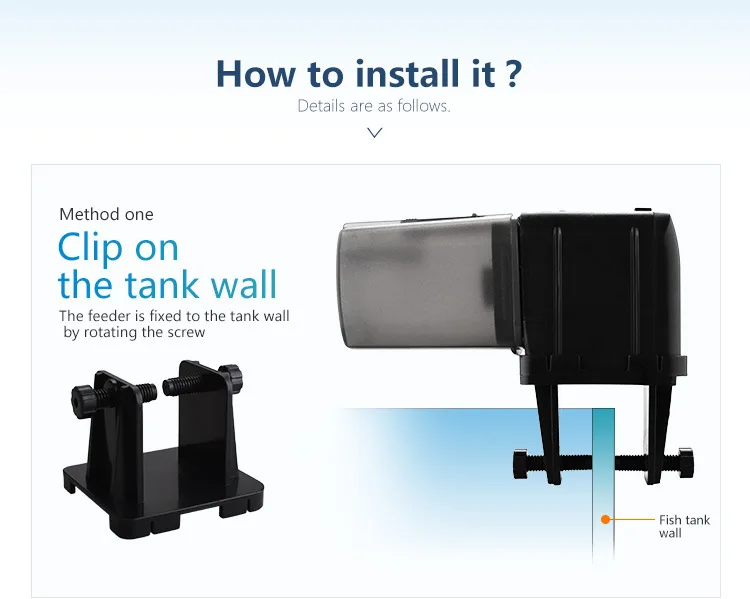 How to install it ?
Details are as follows.

Method one
Clip on the tank wall
The feeder is fixed to the tank wall by rotating the screw

Fish tank wall