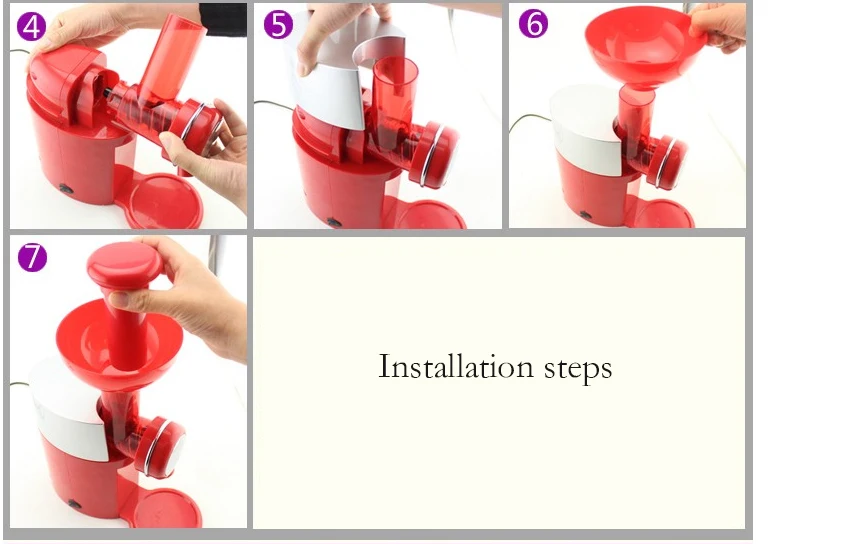 4

5

6

7

Installation steps