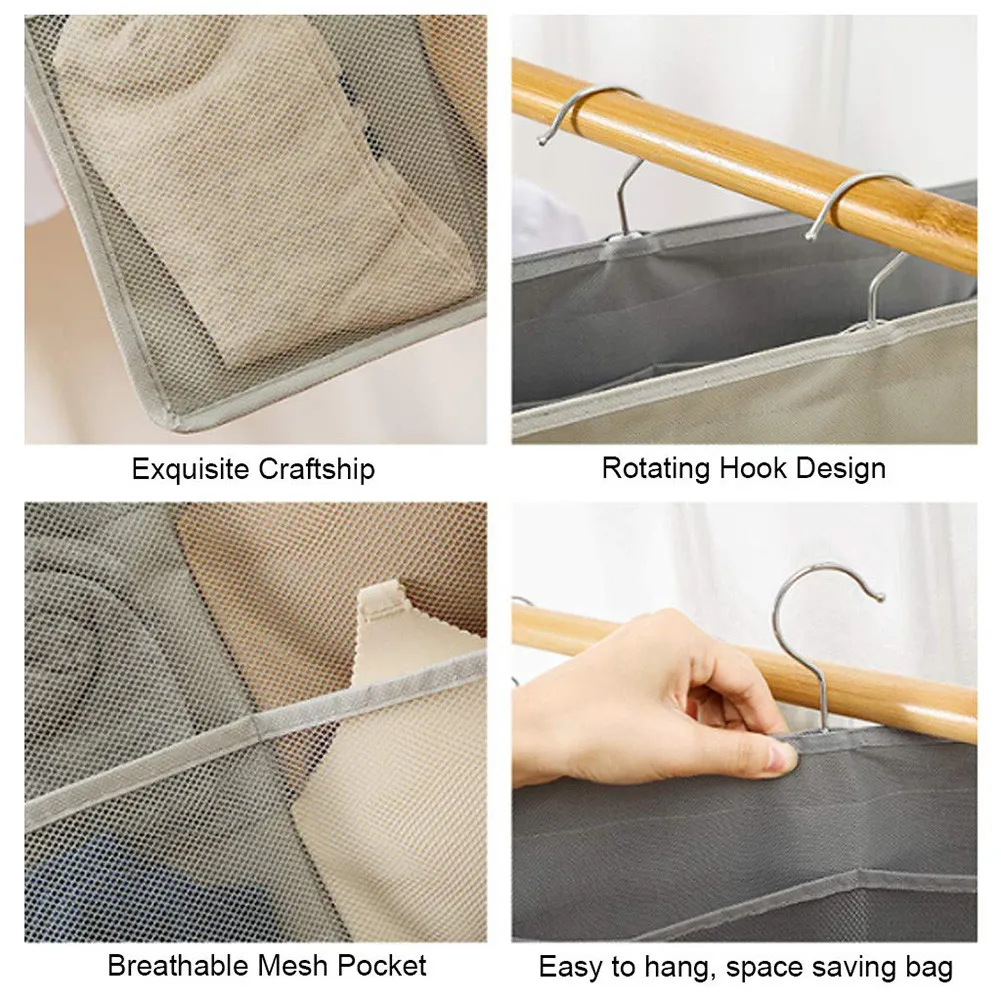 Exquisite Craftship

Rotating Hook Design

Breathable Mesh Pocket

Easy to hang, space saving bag