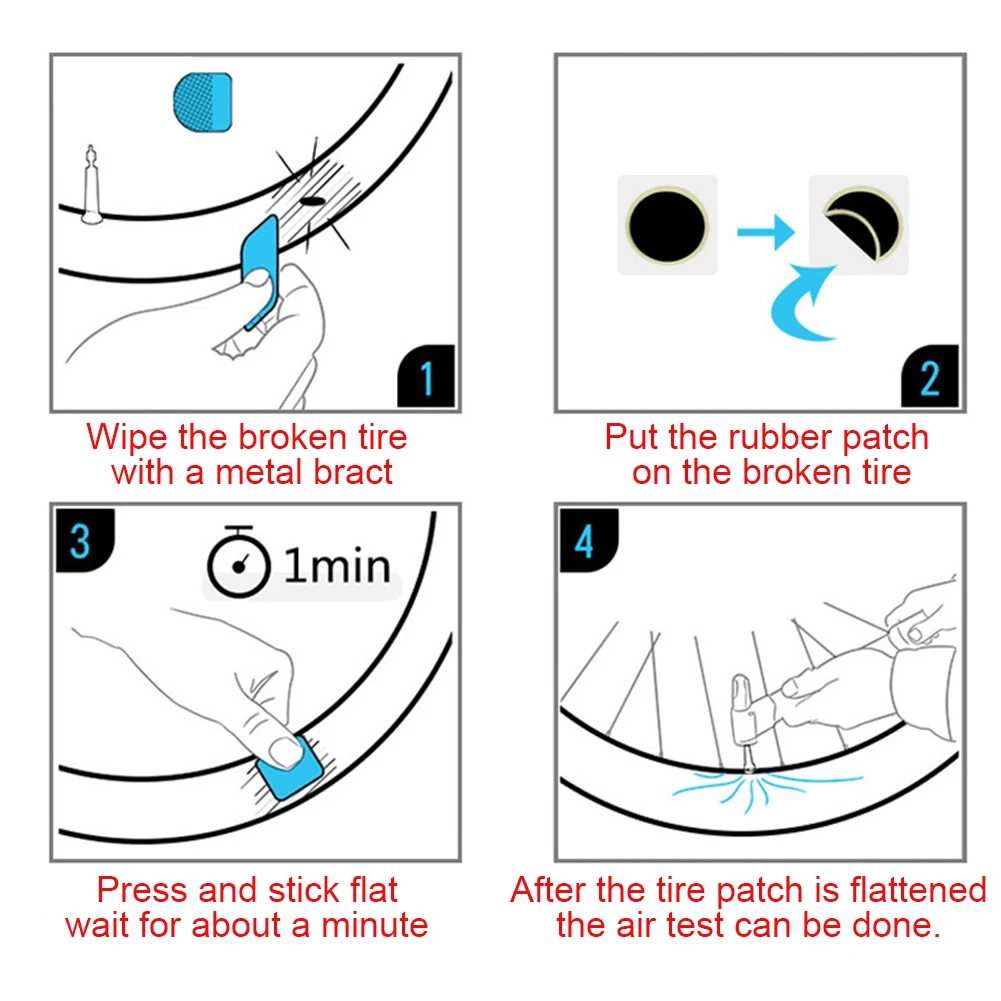 1

Wipe the broken tire with a metal bract

2

Put the rubber patch on the broken tire

3

1min

Press and stick flat wait for about a minute

4

After the tire patch is flattened the air test can be done.