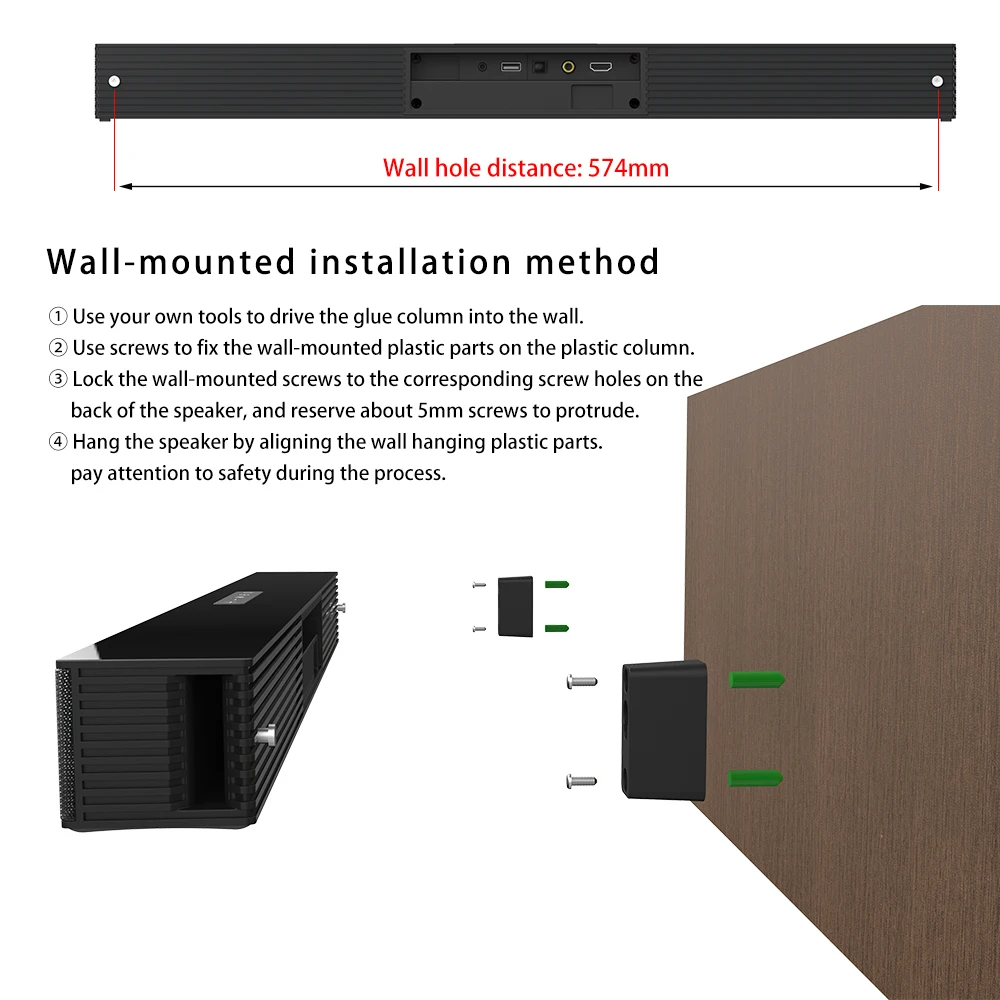 Wall hole distance: 574mm

Wall-mounted installation method

① Use your own tools to drive the glue column into the wall.
② Use screws to fix the wall-mounted plastic parts on the plastic column.
③ Lock the wall-mounted screws to the corresponding screw holes on the back of the speaker, and reserve about 5mm screws to protrude.
④ Hang the speaker by aligning the wall hanging plastic parts. pay attention to safety during the process.