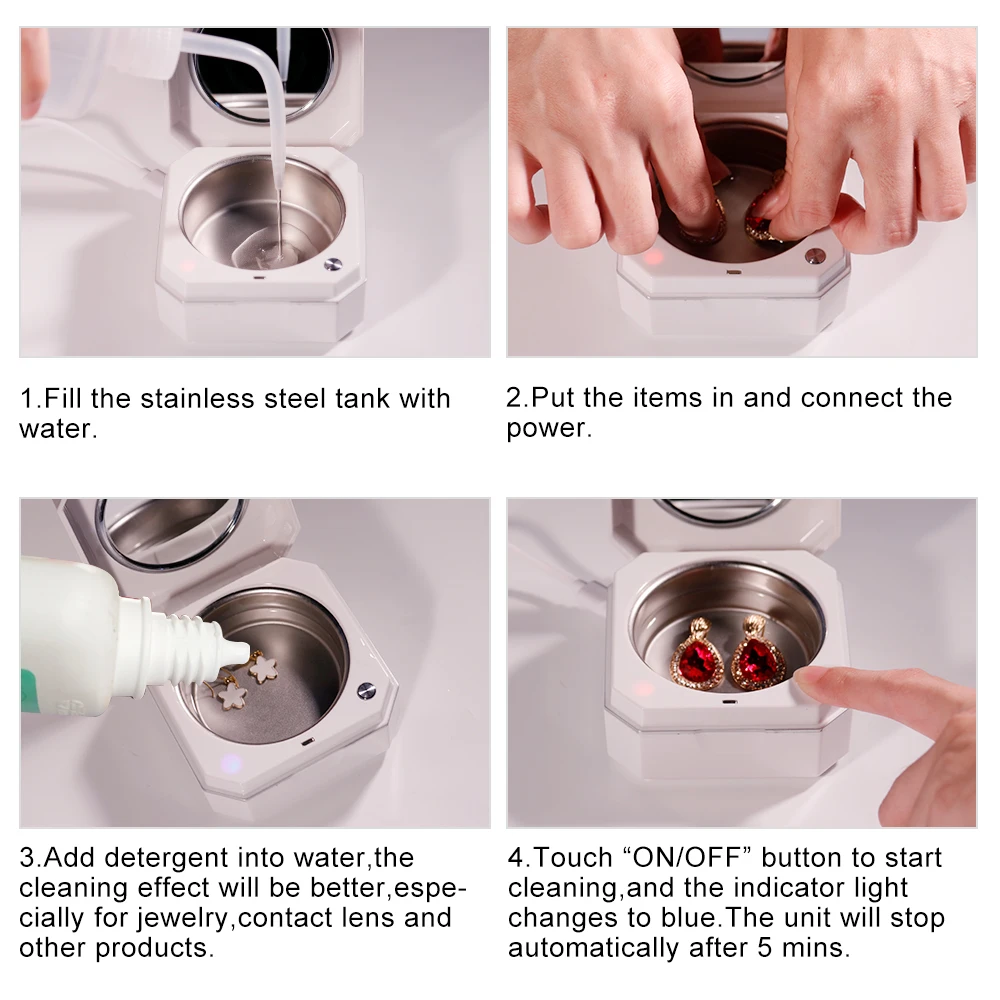 1.Fill the stainless steel tank with water.

2.Put the items in and connect the power.

3.Add detergent into water,the cleaning effect will be better,especially for jewelry,contact lens and other products.

4.Touch “ON/OFF” button to start cleaning,and the indicator light changes to blue.The unit will stop automatically after 5 mins.