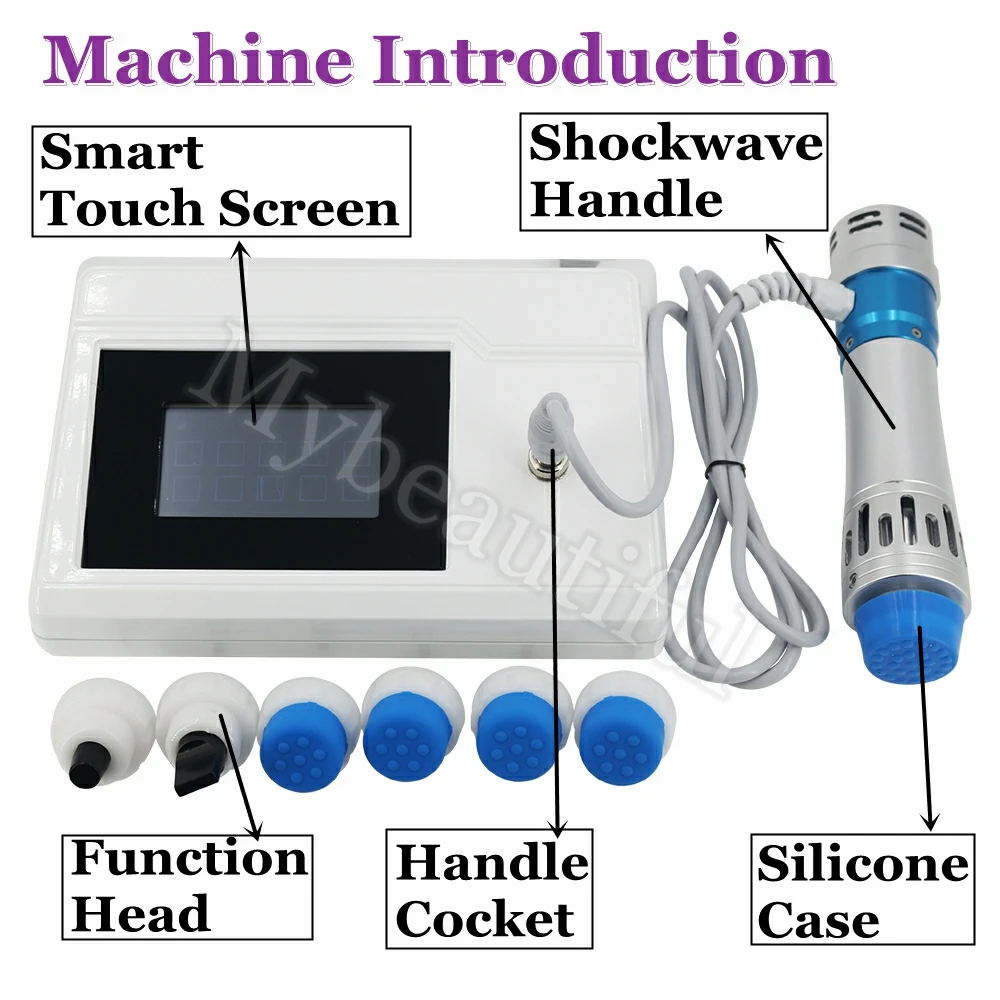 Machine Introduction

Smart Touch Screen

Shockwave Handle

Mybeautiful

Function Head

Handle Cocket

Silicone Case