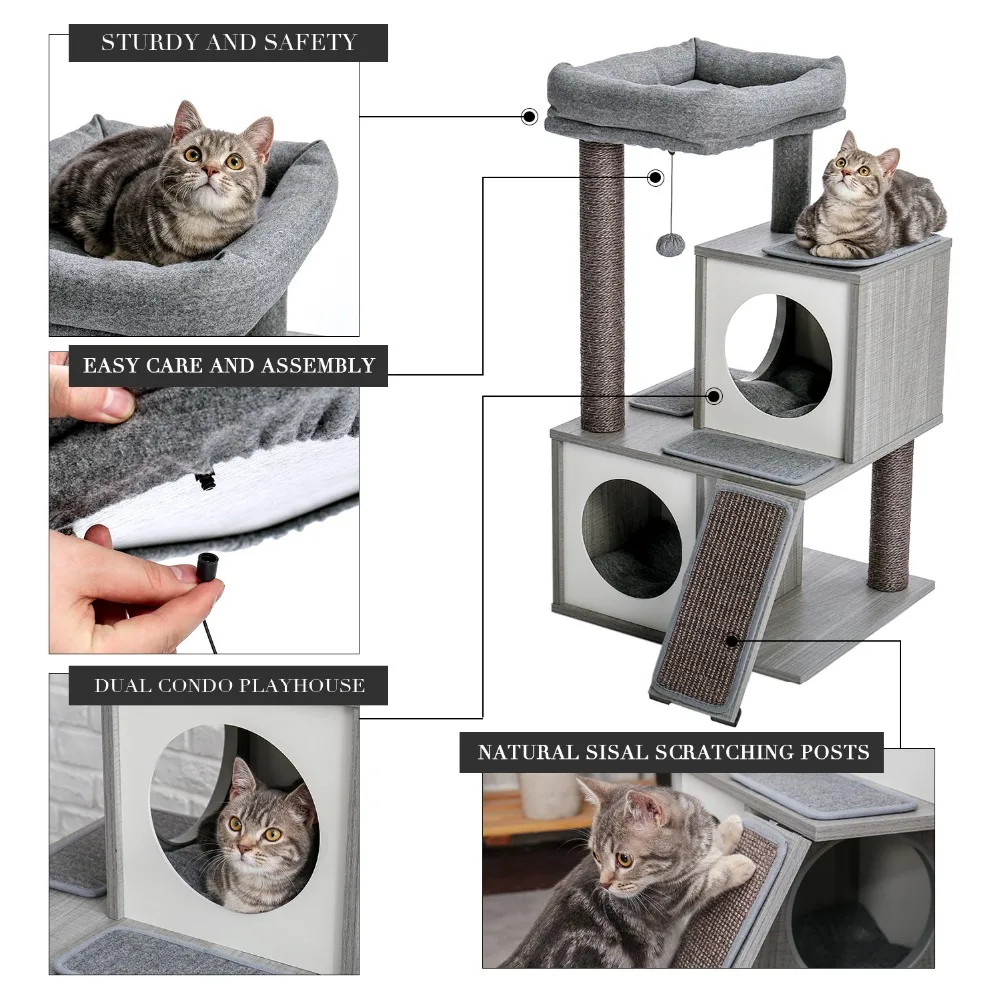 STURDY AND SAFETY

EASY CARE AND ASSEMBLY

DUAL CONDO PLAYHOUSE

NATURAL SISAL SCRATCHING POSTS