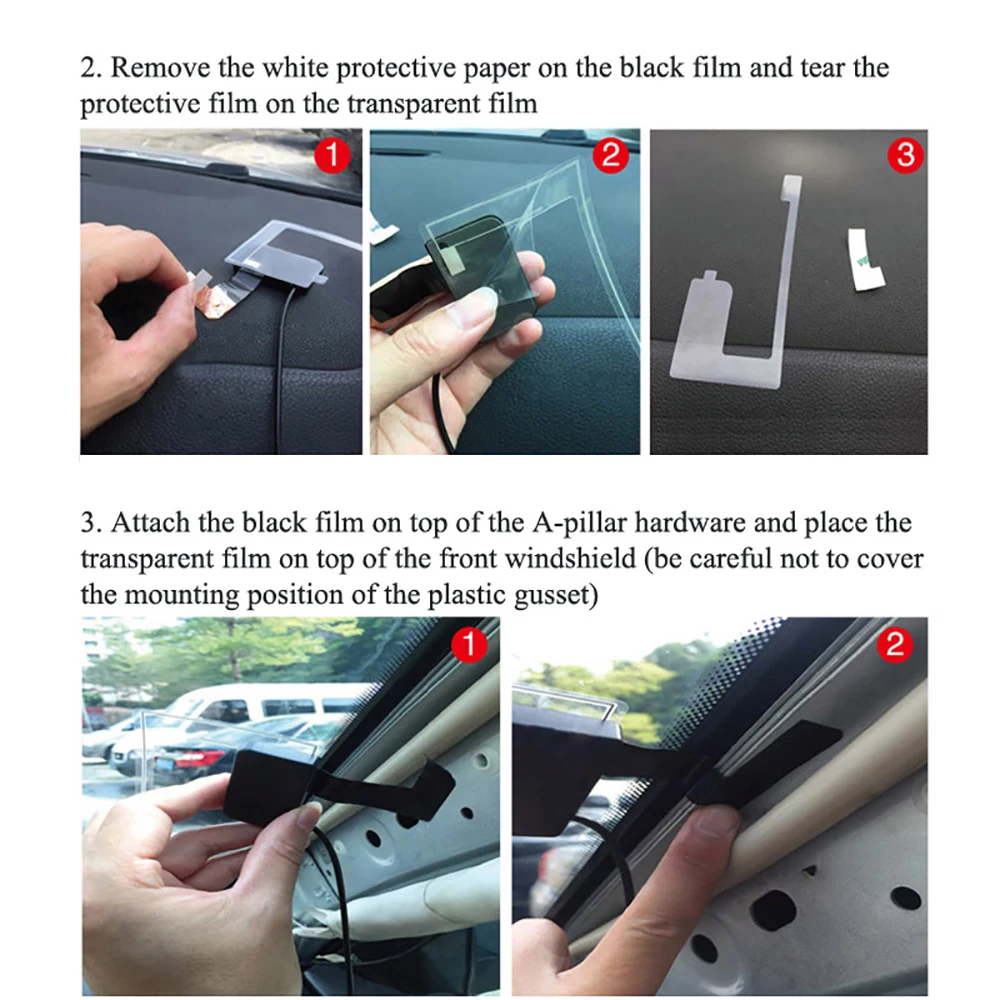 2. Remove the white protective paper on the black film and tear the protective film on the transparent film

1

2

3

3. Attach the black film on top of the A-pillar hardware and place the transparent film on top of the front windshield (be careful not to cover the mounting position of the plastic gusset)

1

2