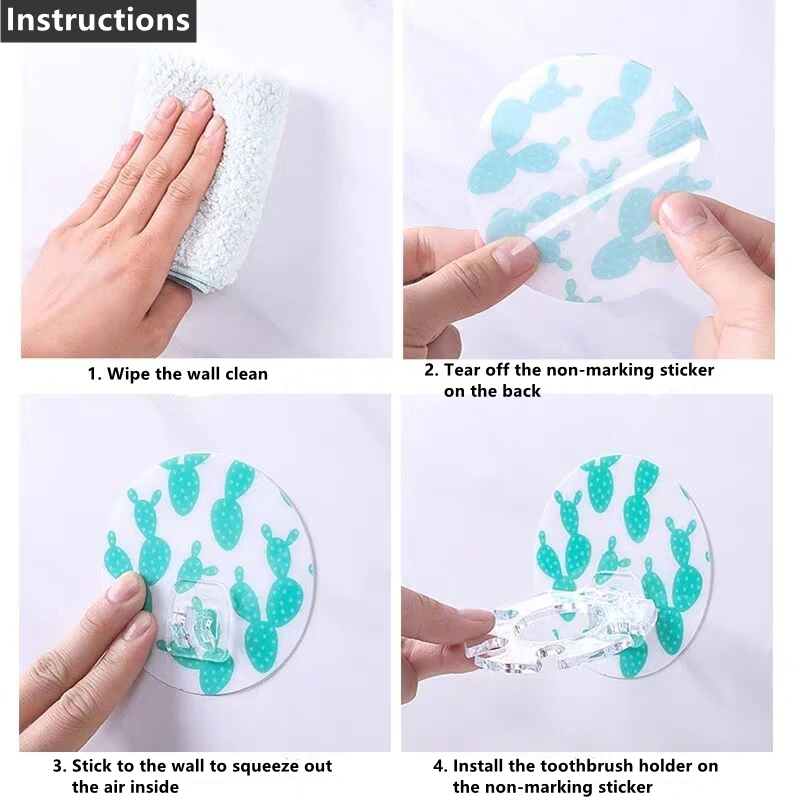 Instructions

1. Wipe the wall clean

2. Tear off the non-marking sticker on the back

3. Stick to the wall to squeeze out the air inside

4. Install the toothbrush holder on the non-marking sticker