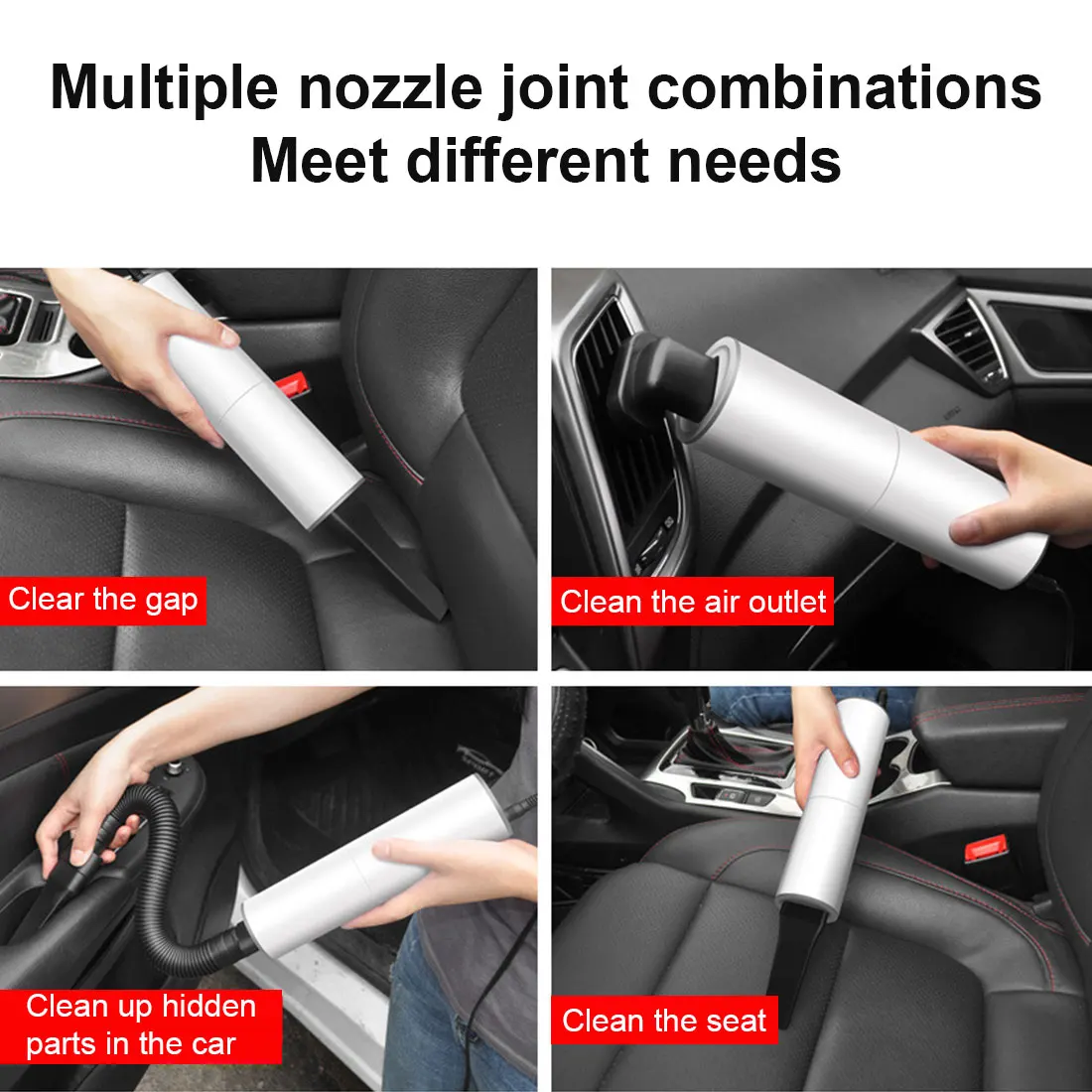 Multiple nozzle joint combinations
Meet different needs

Clear the gap

Clean the air outlet

Clean up hidden parts in the car

Clean the seat