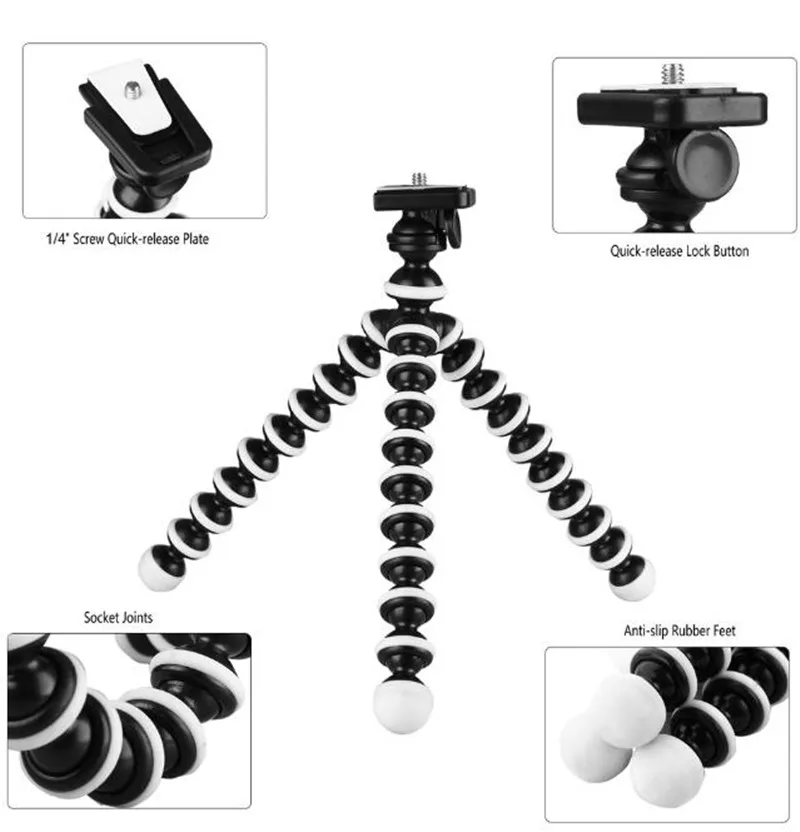 1/4" Screw Quick-release Plate

Quick-release Lock Button

Socket Joints

Anti-slip Rubber Feet