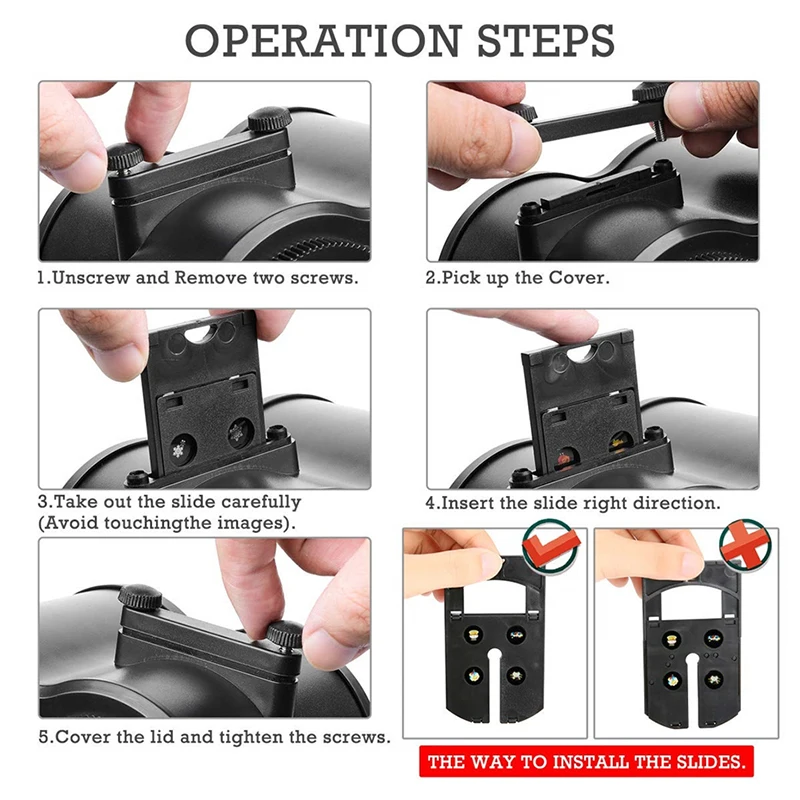 OPERATION STEPS

1.Unscrew and Remove two screws.

2.Pick up the Cover.

3.Take out the slide carefully (Avoid touchingthe images).

4.Insert the slide right direction.

5.Cover the lid and tighten the screws.

THE WAY TO INSTALL THE SLIDES.