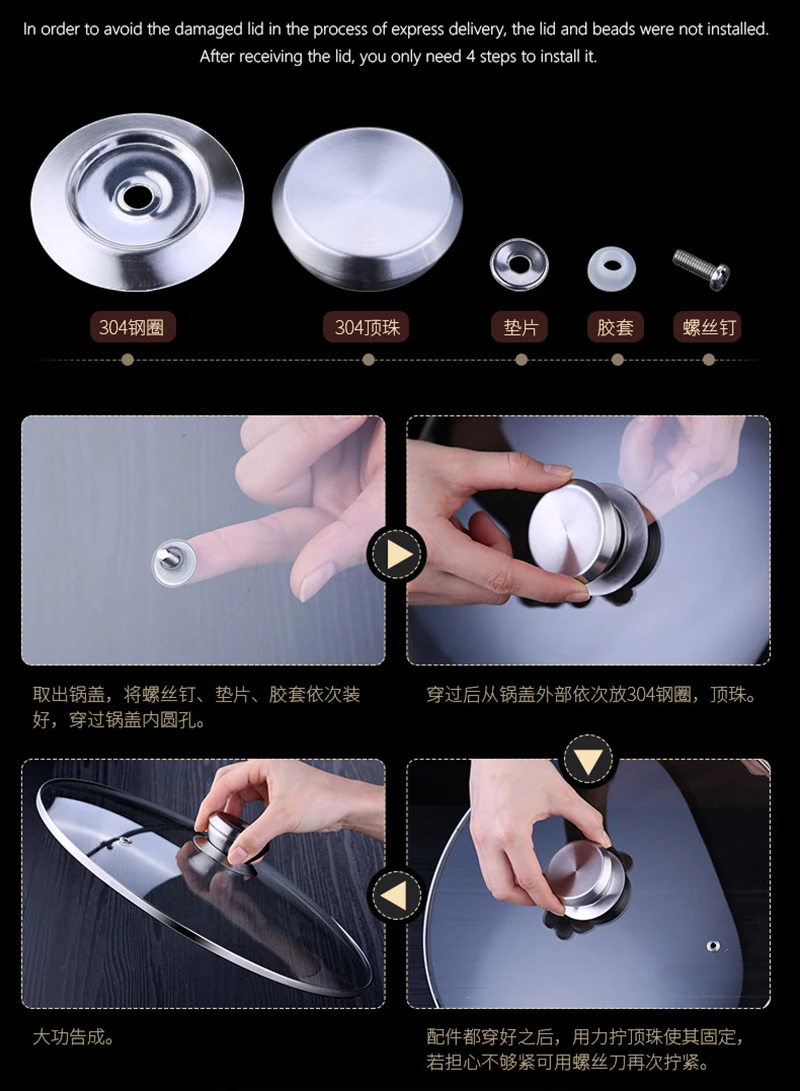 In order to avoid the damaged lid in the process of express delivery, the lid and beads were not installed. After receiving the lid, you only need 4 steps to install it.

304钢圈

304顶珠

垫片

胶套

螺丝钉

取出锅盖，将螺丝钉、垫片、胶套依次装好，穿过锅盖内圆孔。

穿过后从锅盖外部依次放304钢圈，顶珠。

大功告成。

配件都穿好之后，用力拧顶珠使其固定，若担心不够紧可用螺丝刀再次拧紧。