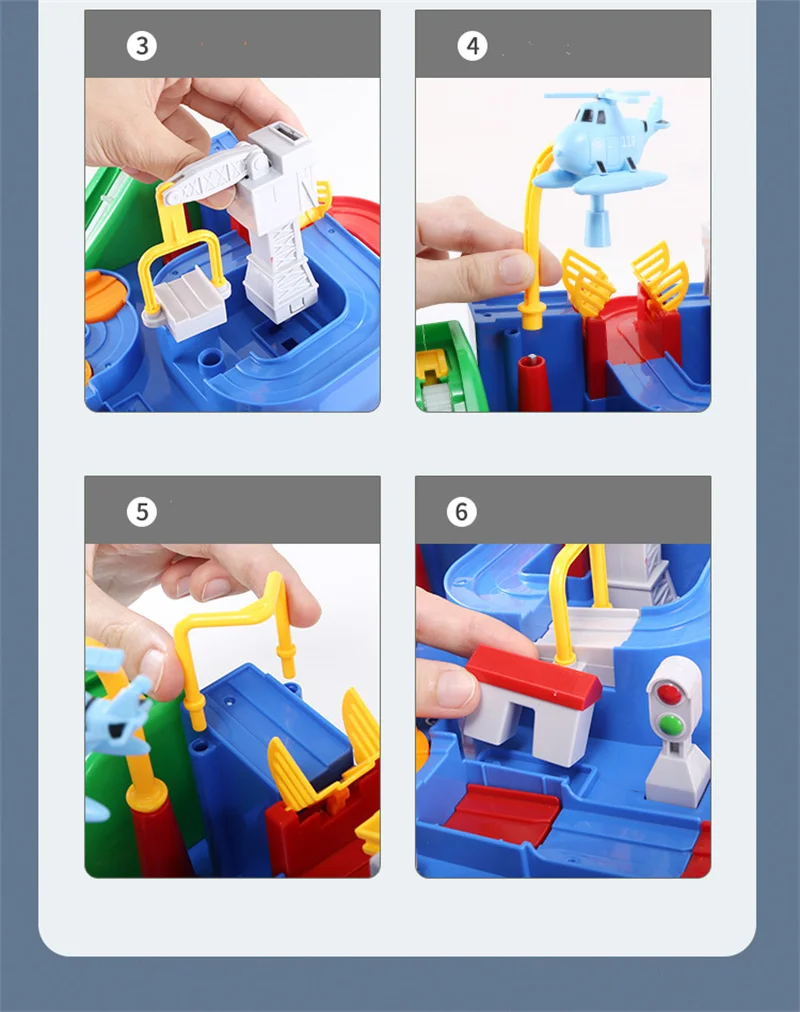 3

4

5

6