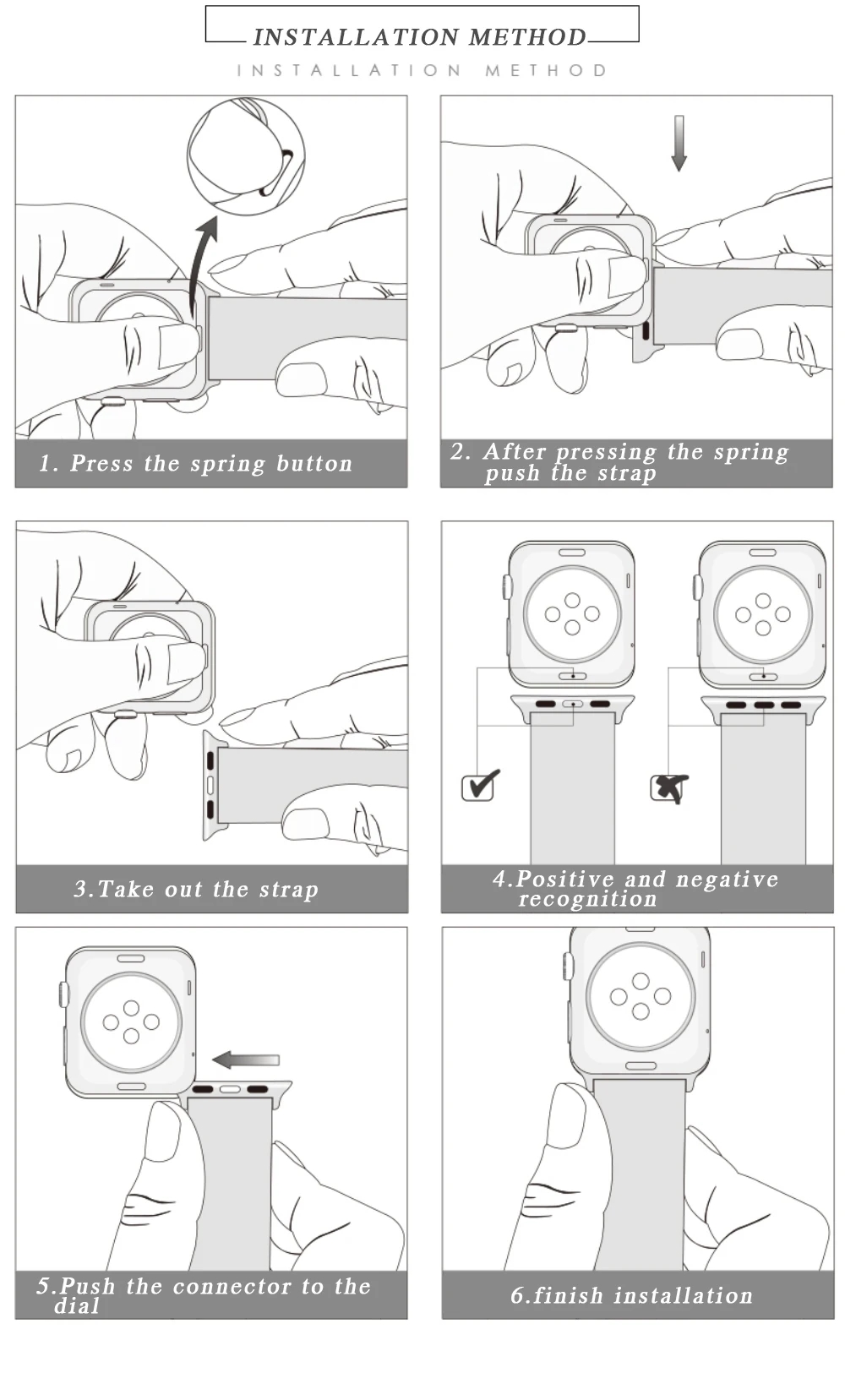 INSTALLATION METHOD

INSTALLATION METHOD

1. Press the spring button

2. After pressing the spring push the strap

3.Take out the strap

4.Positive and negative recognition

5.Push the connector to the dial

6.finish installation