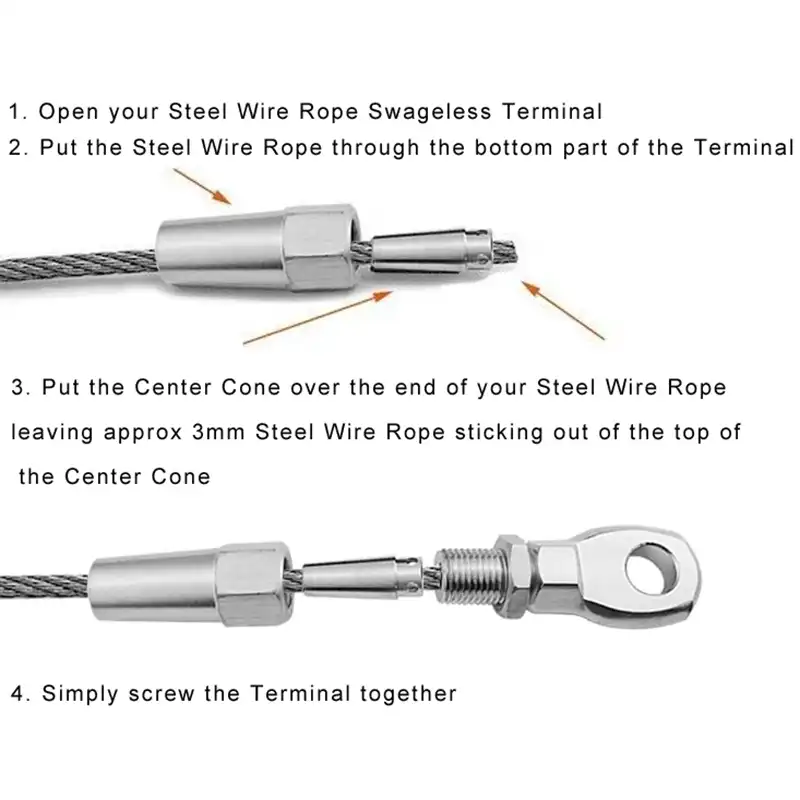 1. Open your Steel Wire Rope Swageless Terminal
2. Put the Steel Wire Rope through the bottom part of the Terminal

3. Put the Center Cone over the end of your Steel Wire Rope leaving approx 3mm Steel Wire Rope sticking out of the top of the Center Cone

4. Simply screw the Terminal together