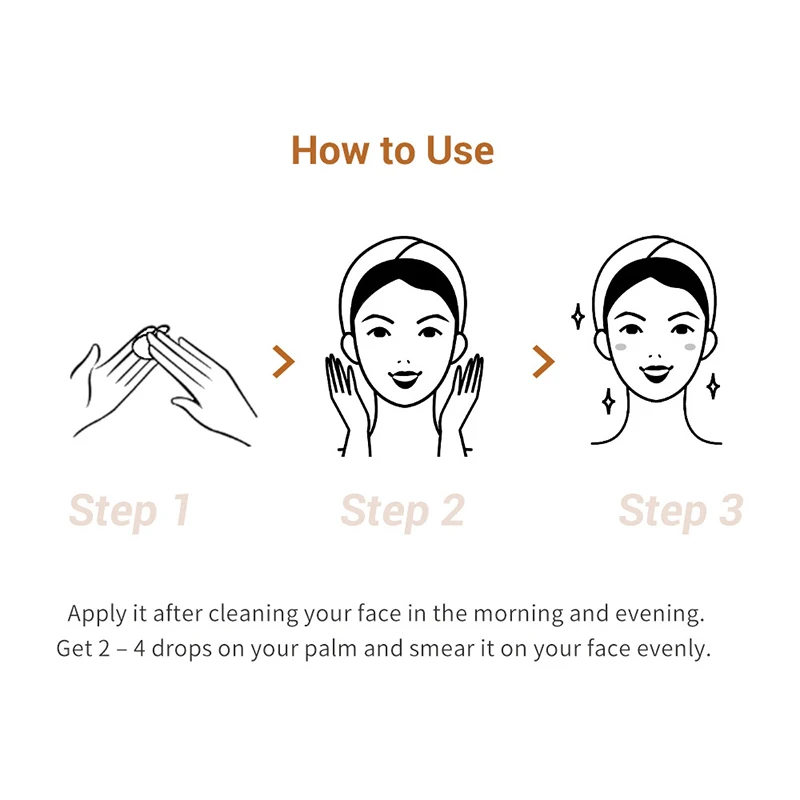 How to Use

Step 1

Step 2

Step 3

Apply it after cleaning your face in the morning and evening. Get 2 – 4 drops on your palm and smear it on your face evenly.