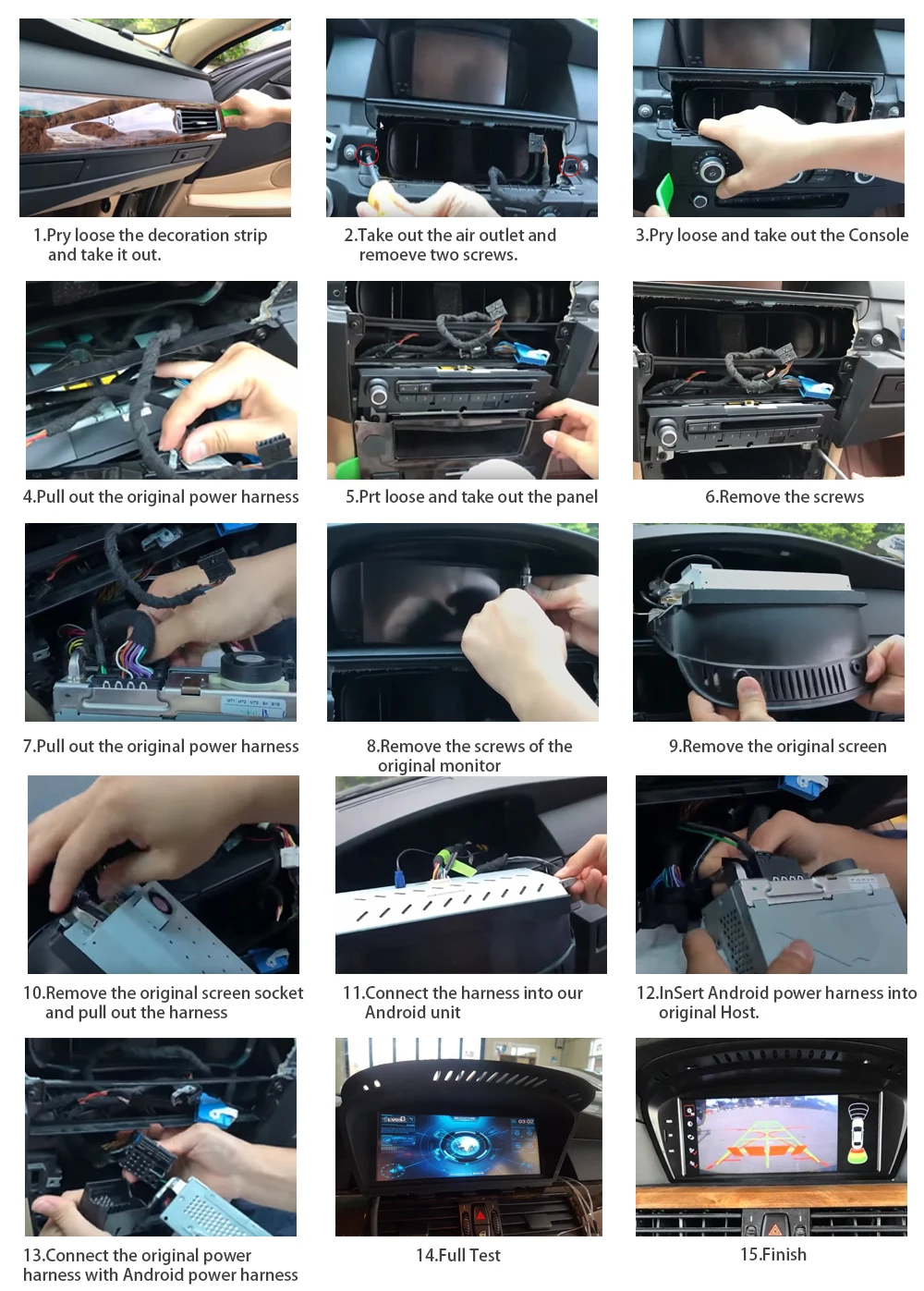 1.Pry loose the decoration strip and take it out.

2.Take out the air outlet and remoeve two screws.

3.Pry loose and take out the Console

4.Pull out the original power harness

5.Prt loose and take out the panel

6.Remove the screws

7.Pull out the original power harness

8.Remove the screws of the original monitor

9.Remove the original screen

10.Remove the original screen socket and pull out the harness

11.Connect the harness into our Android unit

12.InSert Android power harness into original Host.

13.Connect the original power harness with Android power harness

14.Full Test

15.Finish