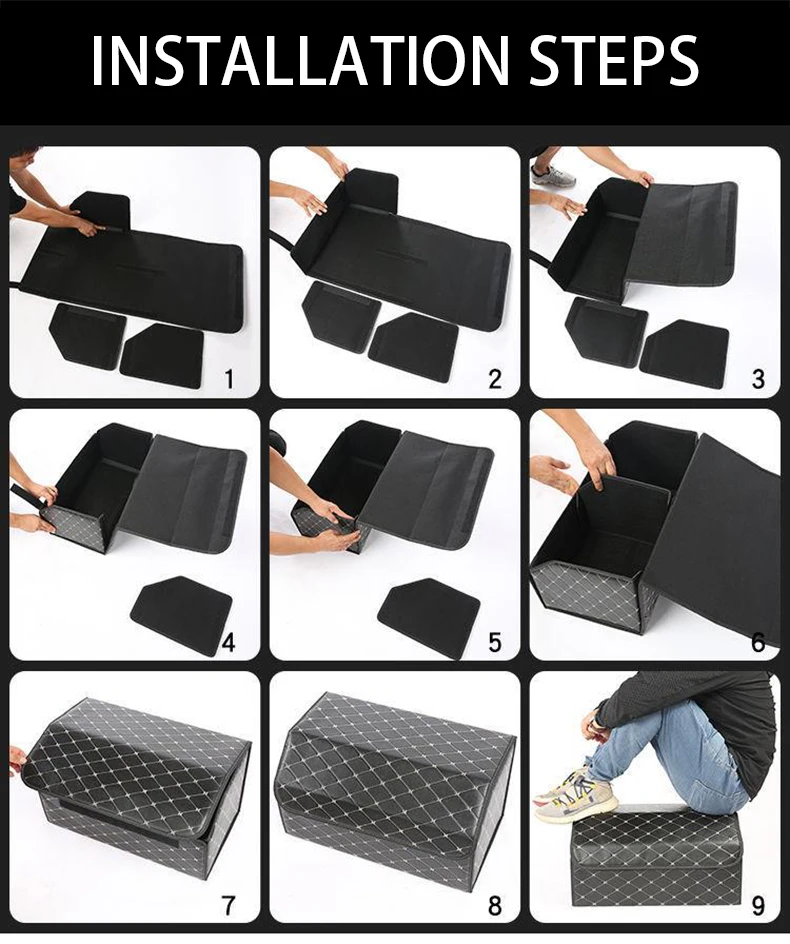 INSTALLATION STEPS

1

2

3

4

5

6

7

8

9