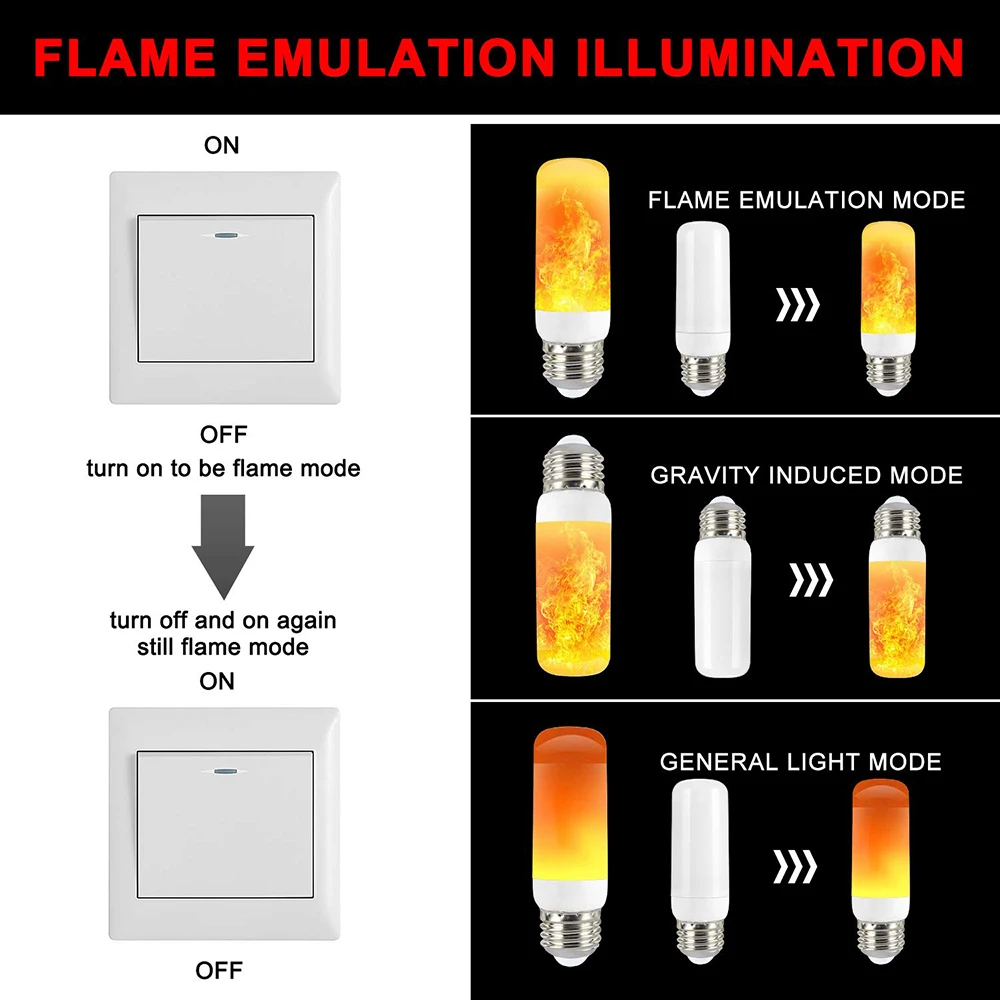 FLAME EMULATION ILLUMINATION

ON

OFF
turn on to be flame mode

turn off and on again
still flame mode

ON

OFF

FLAME EMULATION MODE

GRAVITY INDUCED MODE

GENERAL LIGHT MODE