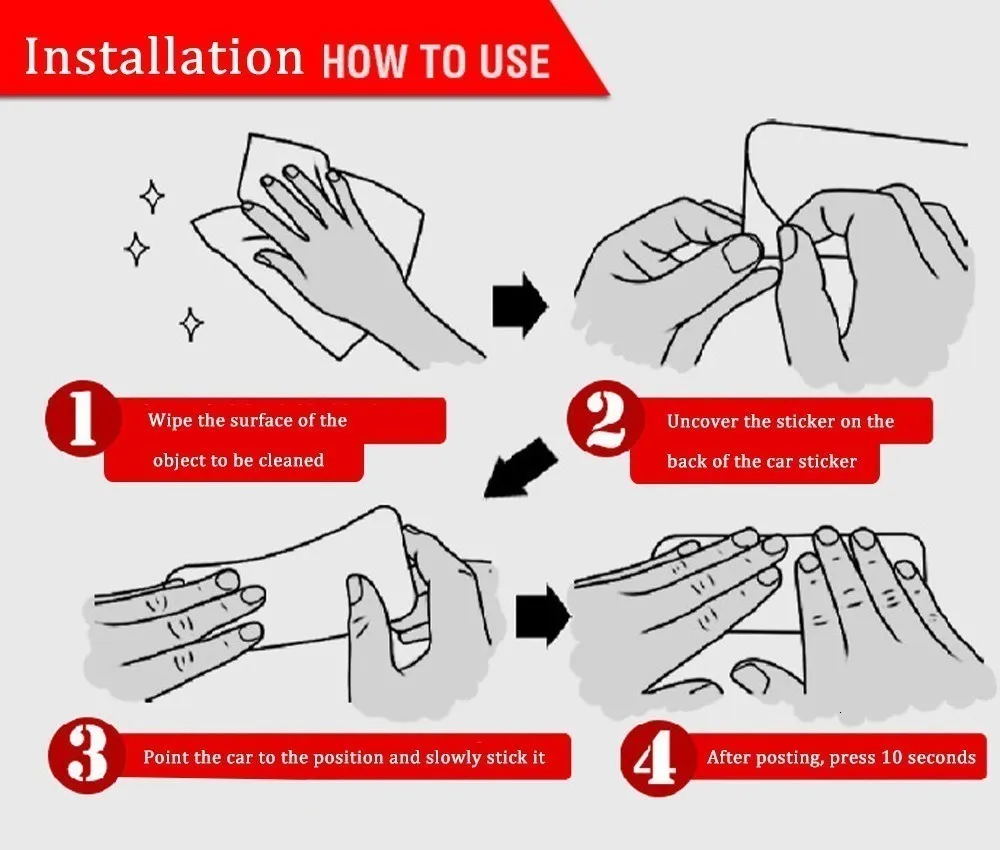 Installation HOW TO USE

1 Wipe the surface of the object to be cleaned

2 Uncover the sticker on the back of the car sticker

3 Point the car to the position and slowly stick it

4 After posting, press 10 seconds