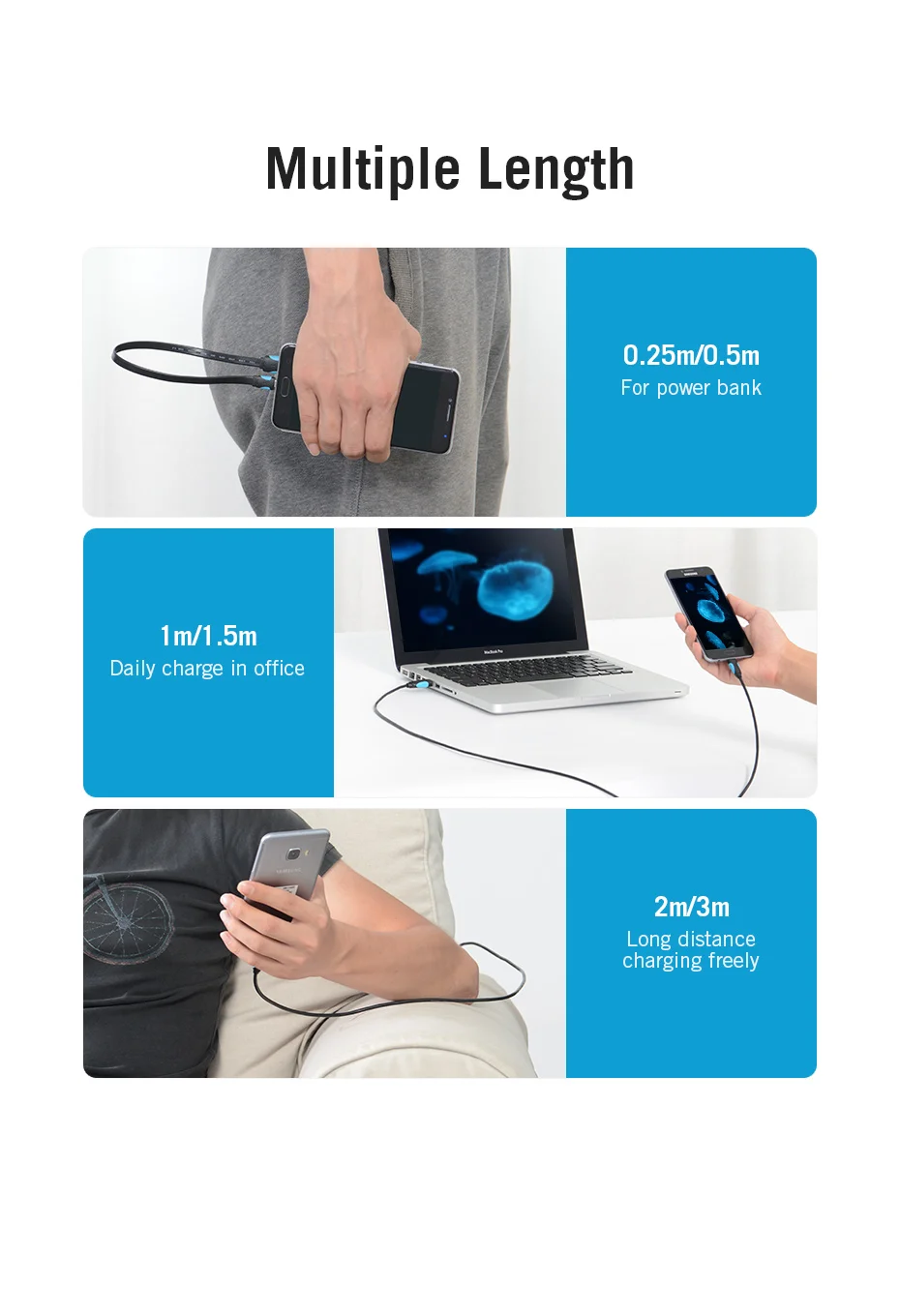 Multiple Length

0.25m/0.5m
For power bank

1m/1.5m
Daily charge in office

MacBook Pro

2m/3m
Long distance charging freely