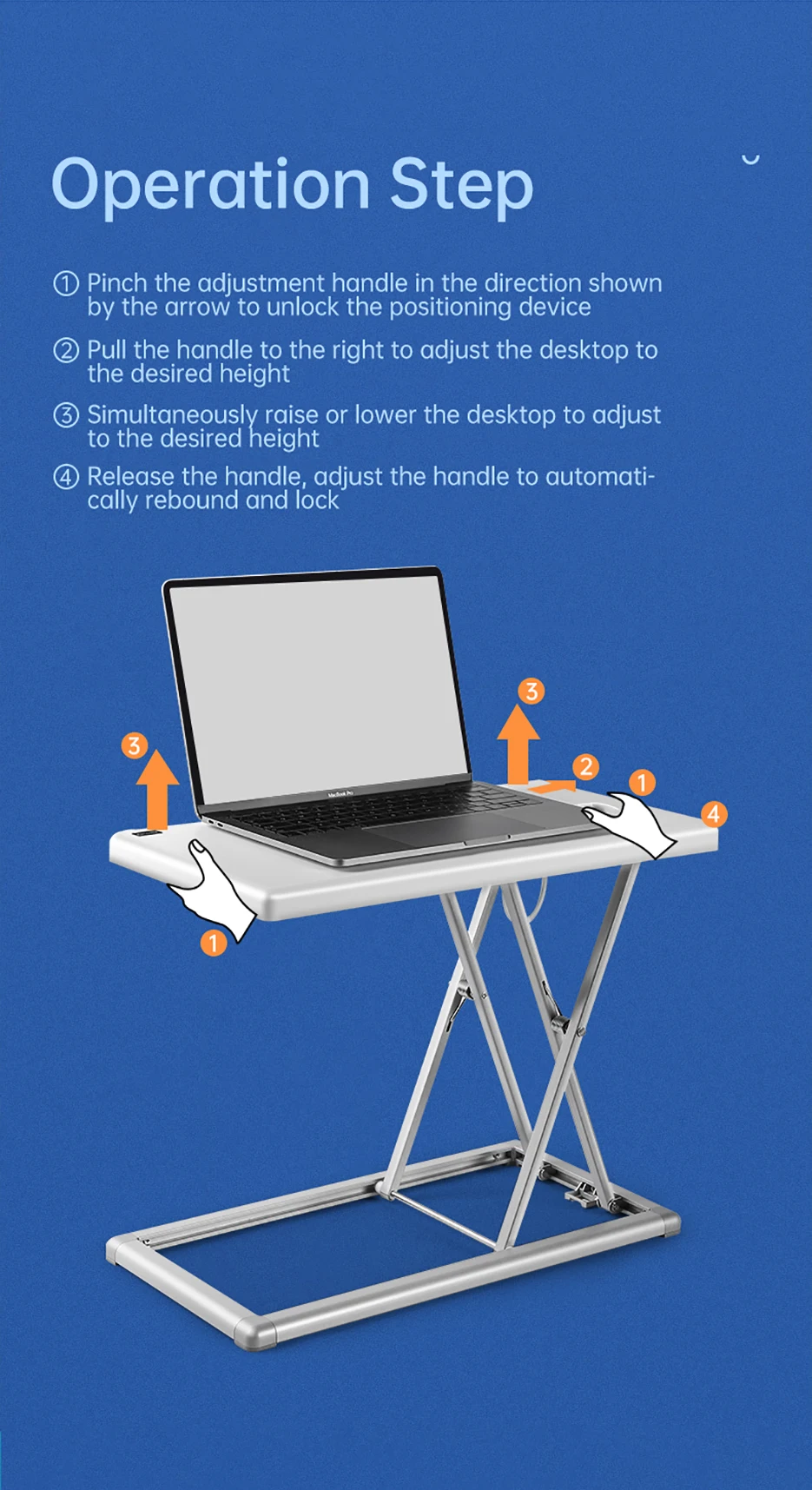 Operation Step

① Pinch the adjustment handle in the direction shown by the arrow to unlock the positioning device

② Pull the handle to the right to adjust the desktop to the desired height

③ Simultaneously raise or lower the desktop to adjust to the desired height

④ Release the handle, adjust the handle to automatically rebound and lock

3

3

2

1

4

1

MacBook Pro