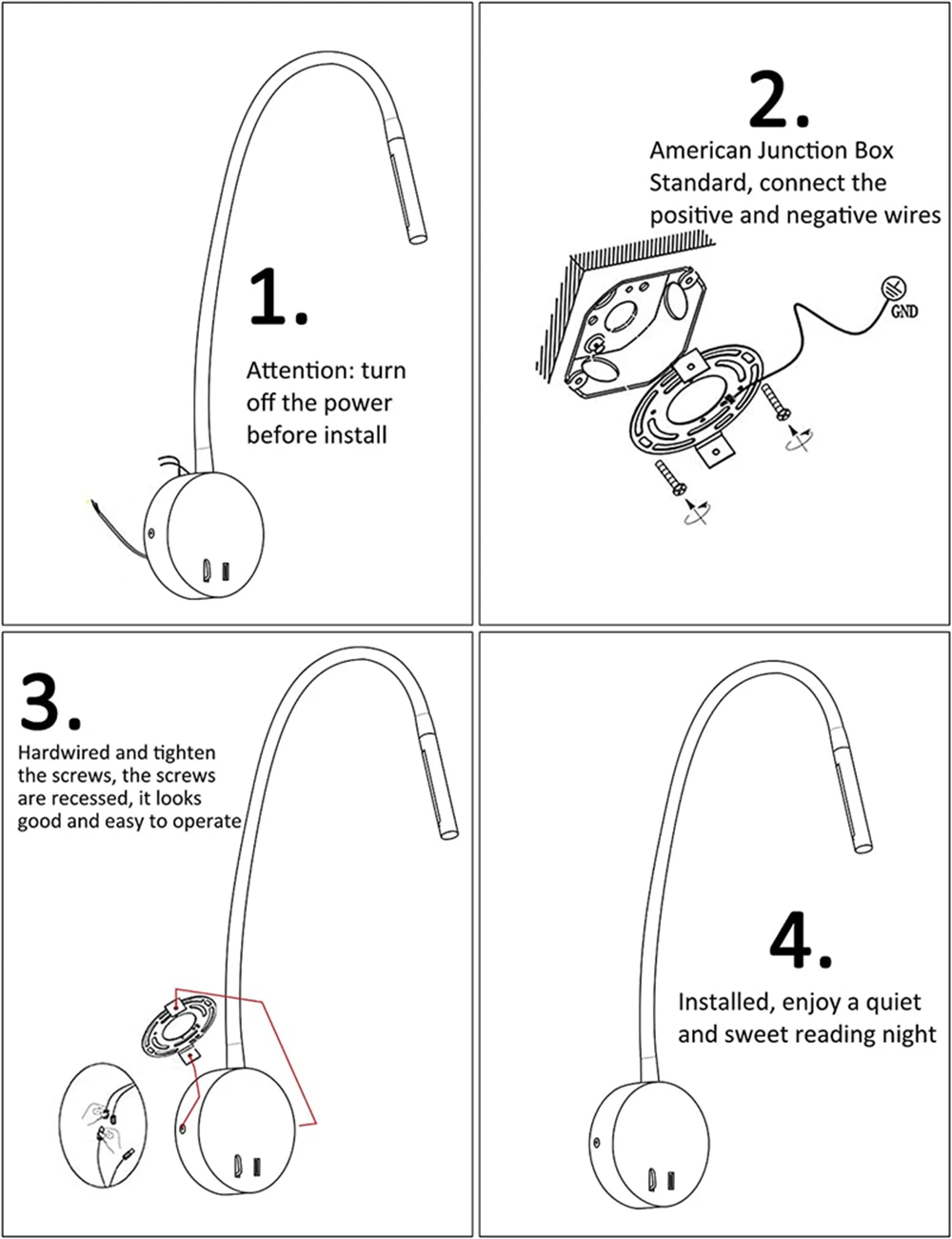 1.

Attention: turn off the power before install

2.

American Junction Box Standard, connect the positive and negative wires

GND

3.

Hardwired and tighten the screws, the screws are recessed, it looks good and easy to operate

4.

Installed, enjoy a quiet and sweet reading night