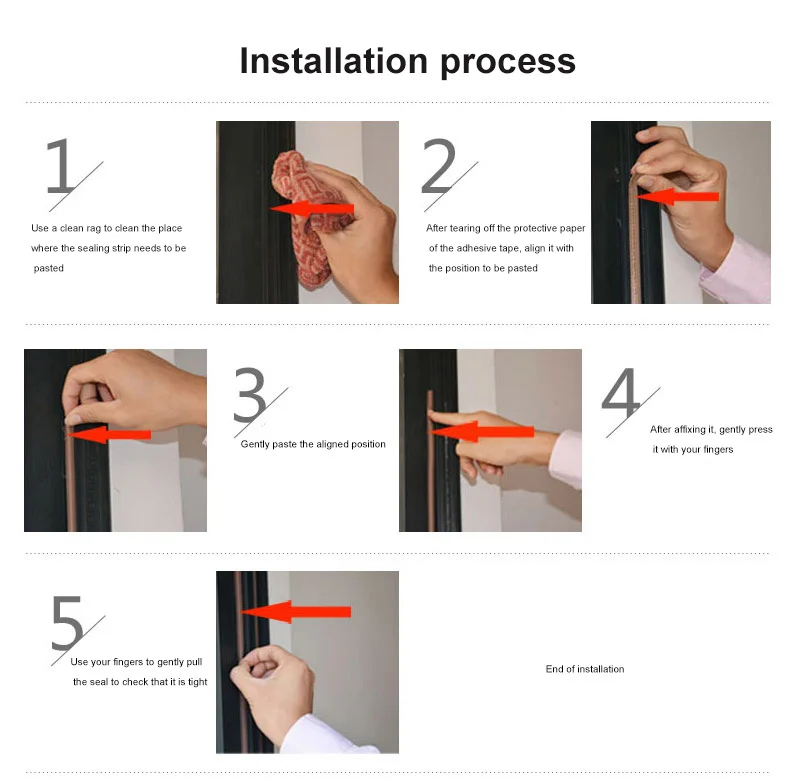 Installation process

1

Use a clean rag to clean the place where the sealing strip needs to be pasted

2

After tearing off the protective paper of the adhesive tape, align it with the position to be pasted

3

Gently paste the aligned position

4

After affixing it, gently press it with your fingers

5

Use your fingers to gently pull the seal to check that it is tight

End of installation