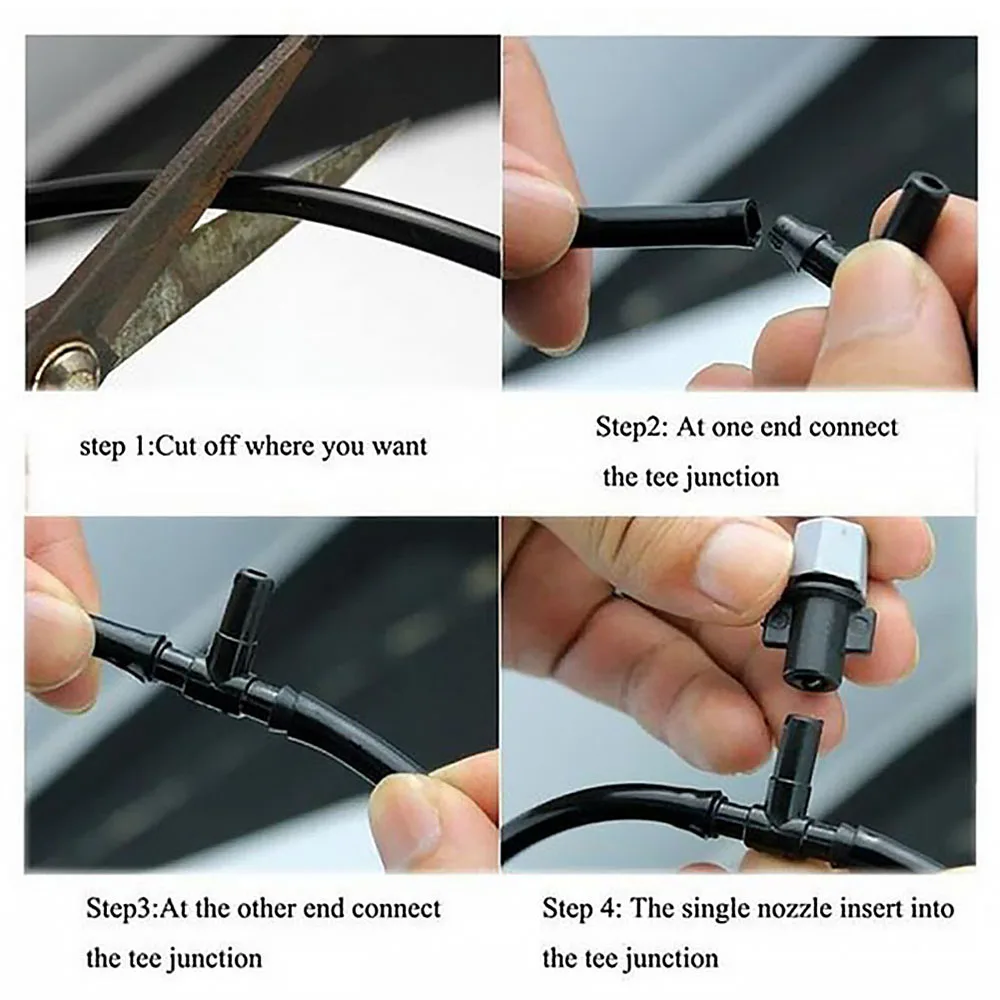 step 1:Cut off where you want

Step2: At one end connect the tee junction

Step3:At the other end connect the tee junction

Step 4: The single nozzle insert into the tee junction