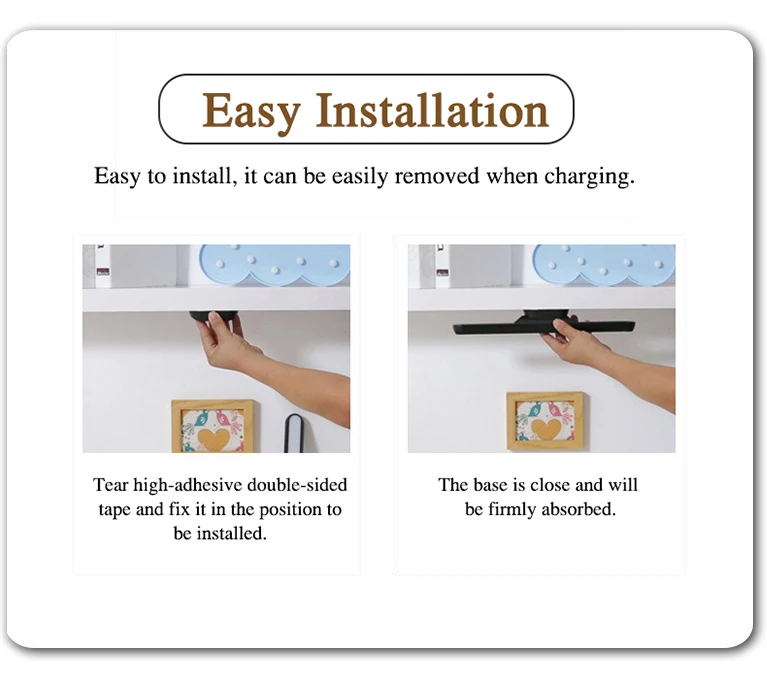 Easy Installation

Easy to install, it can be easily removed when charging.

Tear high-adhesive double-sided tape and fix it in the position to be installed.

The base is close and will be firmly absorbed.