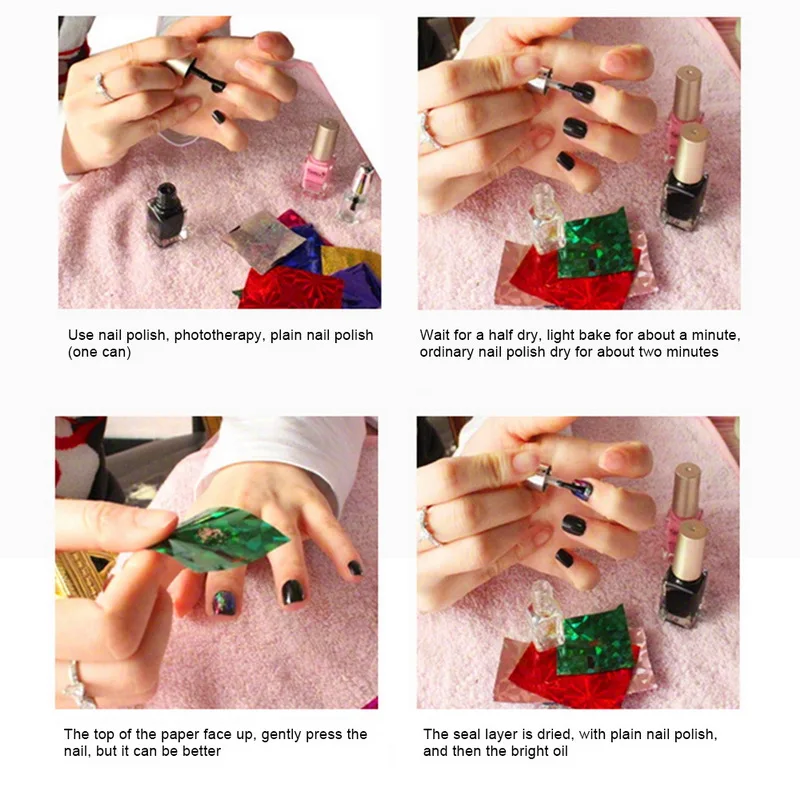 Use nail polish, phototherapy, plain nail polish (one can)

Wait for a half dry, light bake for about a minute, ordinary nail polish dry for about two minutes

The top of the paper face up, gently press the nail, but it can be better

The seal layer is dried, with plain nail polish, and then the bright oil