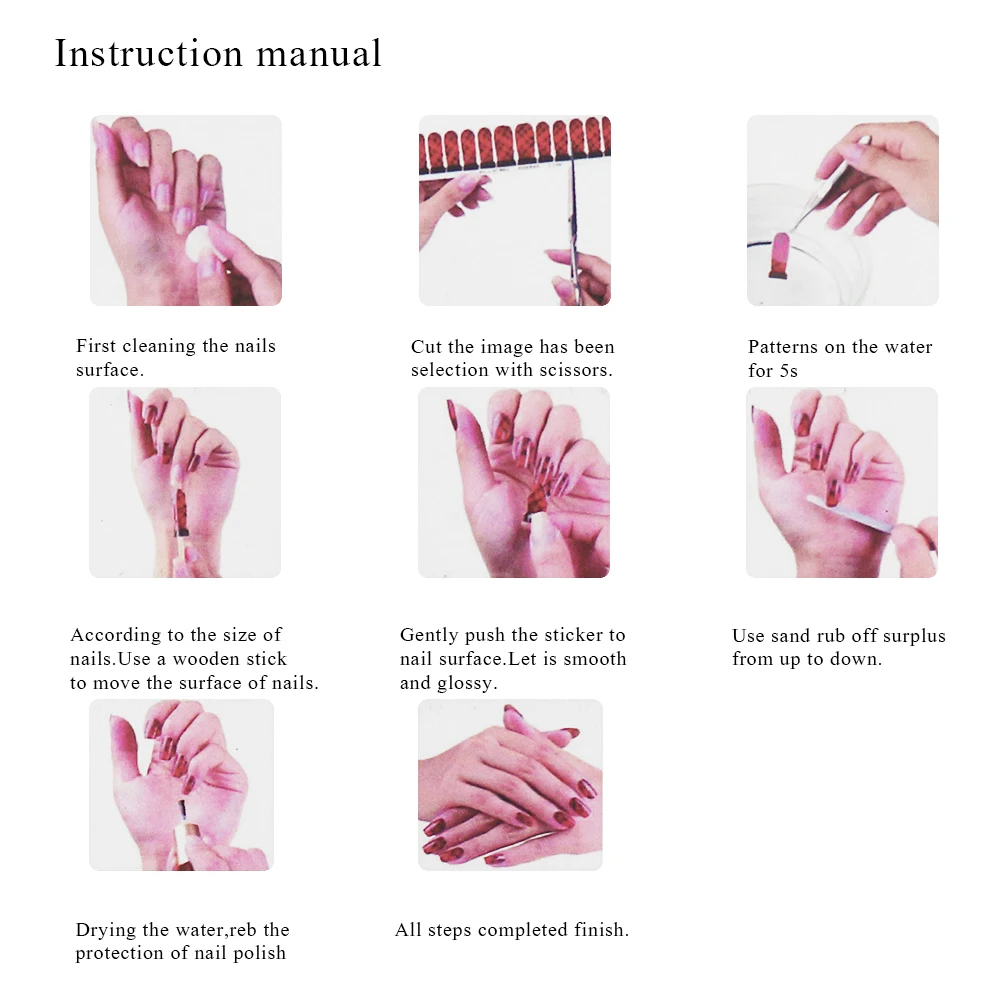 Instruction manual

First cleaning the nails surface.

Cut the image has been selection with scissors.

Patterns on the water for 5s

According to the size of nails.Use a wooden stick to move the surface of nails.

Gently push the sticker to nail surface.Let is smooth and glossy.

Use sand rub off surplus from up to down.

Drying the water,reb the protection of nail polish

All steps completed finish.