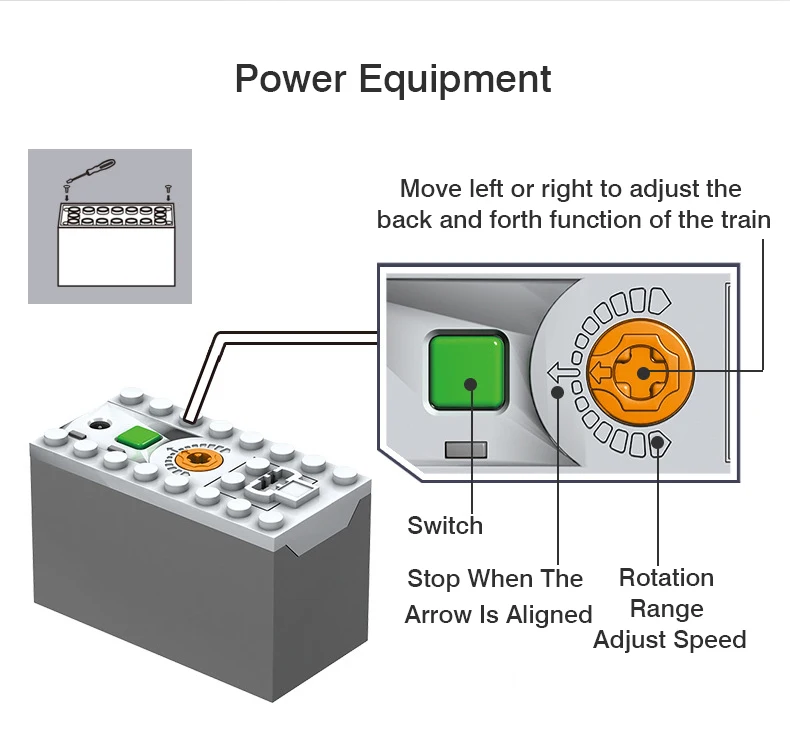 Power Equipment

Move left or right to adjust the back and forth function of the train

Switch

Stop When The Arrow Is Aligned

Rotation Range Adjust Speed