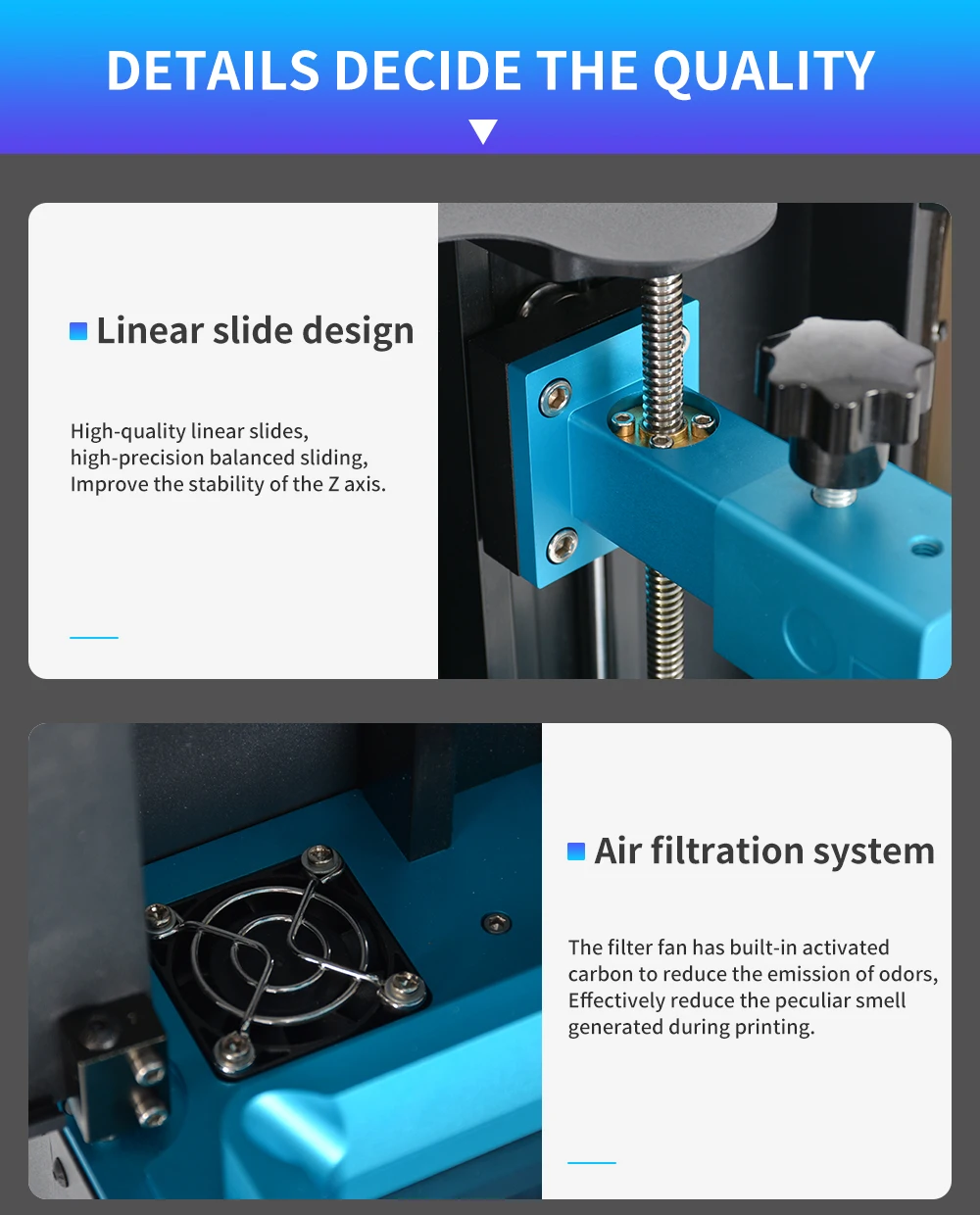 DETAILS DECIDE THE QUALITY

Linear slide design

High-quality linear slides,
high-precision balanced sliding,
Improve the stability of the Z axis.

Air filtration system

The filter fan has built-in activated carbon to reduce the emission of odors, Effectively reduce the peculiar smell generated during printing.