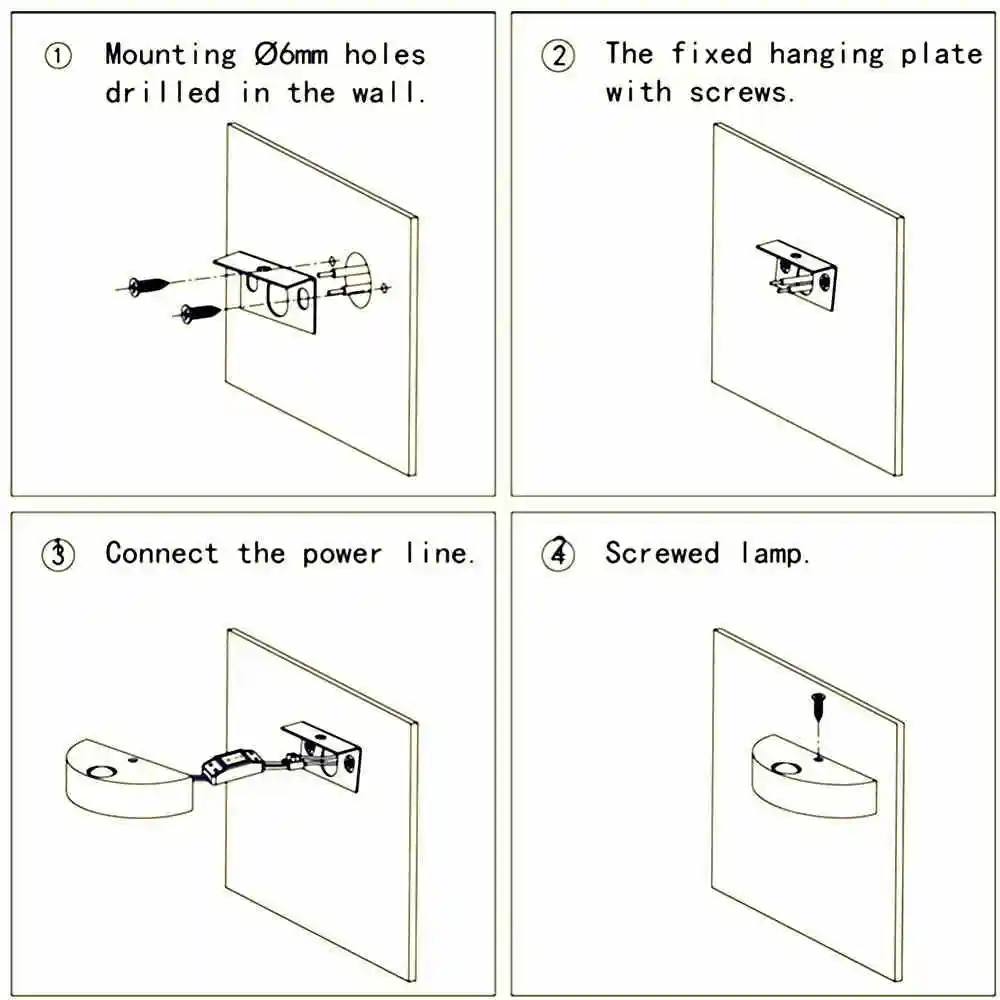 ① Mounting Ø6mm holes drilled in the wall.

② The fixed hanging plate with screws.

③ Connect the power line.

④ Screwed lamp.