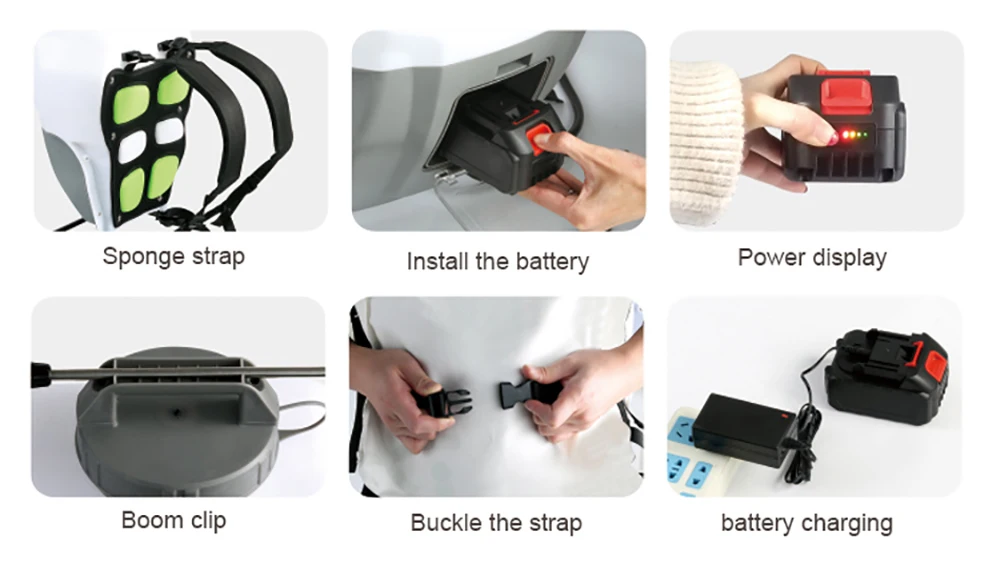 Sponge strap

Install the battery

Power display

Boom clip

Buckle the strap

battery charging