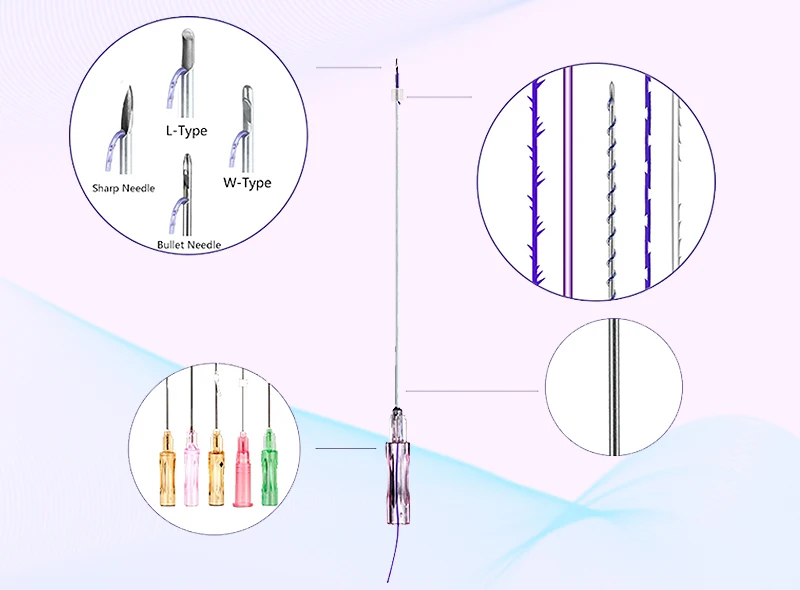 L-Type

Sharp Needle

W-Type

Bullet Needle