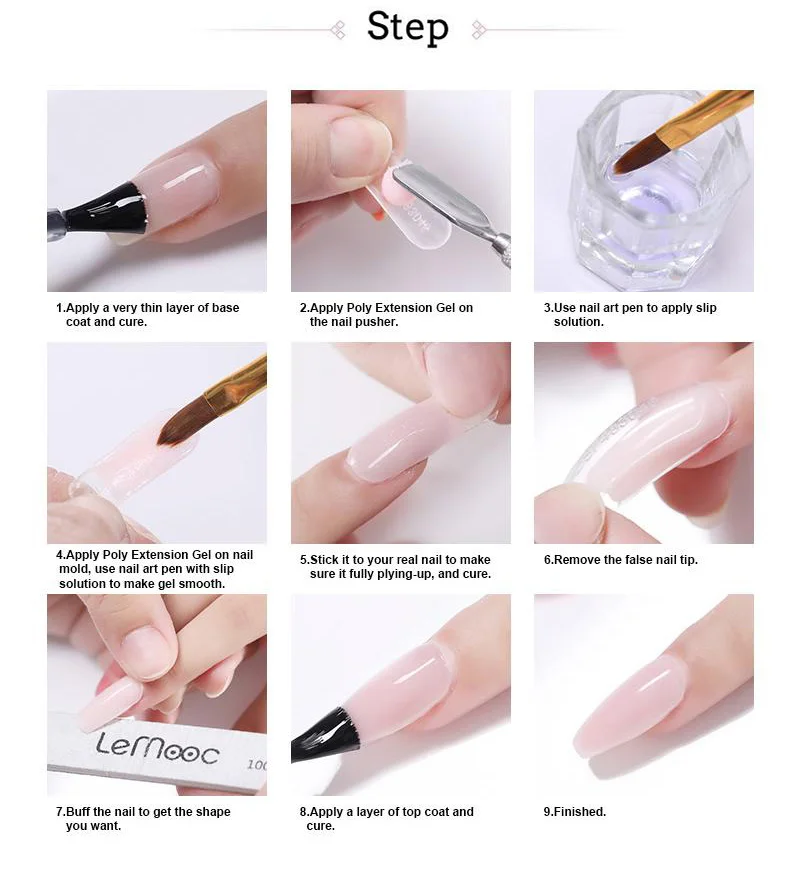 Step

1.Apply a very thin layer of base coat and cure.

2.Apply Poly Extension Gel on the nail pusher.

3.Use nail art pen to apply slip solution.

4.Apply Poly Extension Gel on nail mold, use nail art pen with slip solution to make gel smooth.

5.Stick it to your real nail to make sure it fully plying-up, and cure.

6.Remove the false nail tip.

LeMooc 100

7.Buff the nail to get the shape you want.

8.Apply a layer of top coat and cure.

9.Finished.