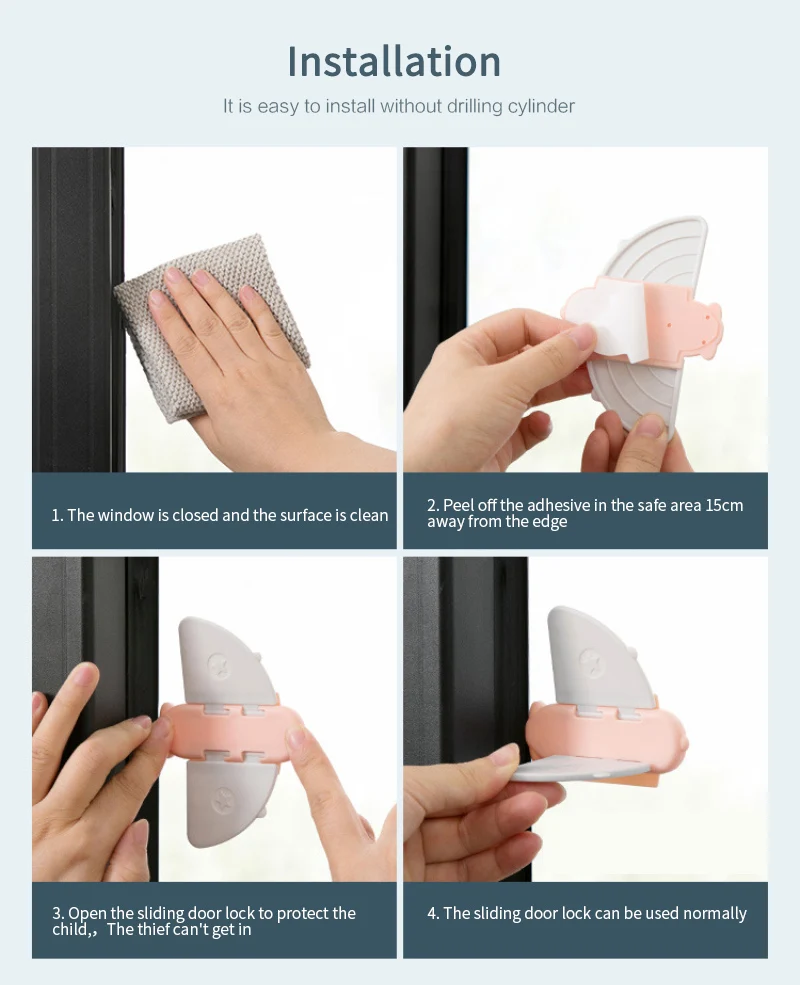 Installation

It is easy to install without drilling cylinder

1. The window is closed and the surface is clean

2. Peel off the adhesive in the safe area 15cm away from the edge

3. Open the sliding door lock to protect the child,, The thief can't get in

4. The sliding door lock can be used normally