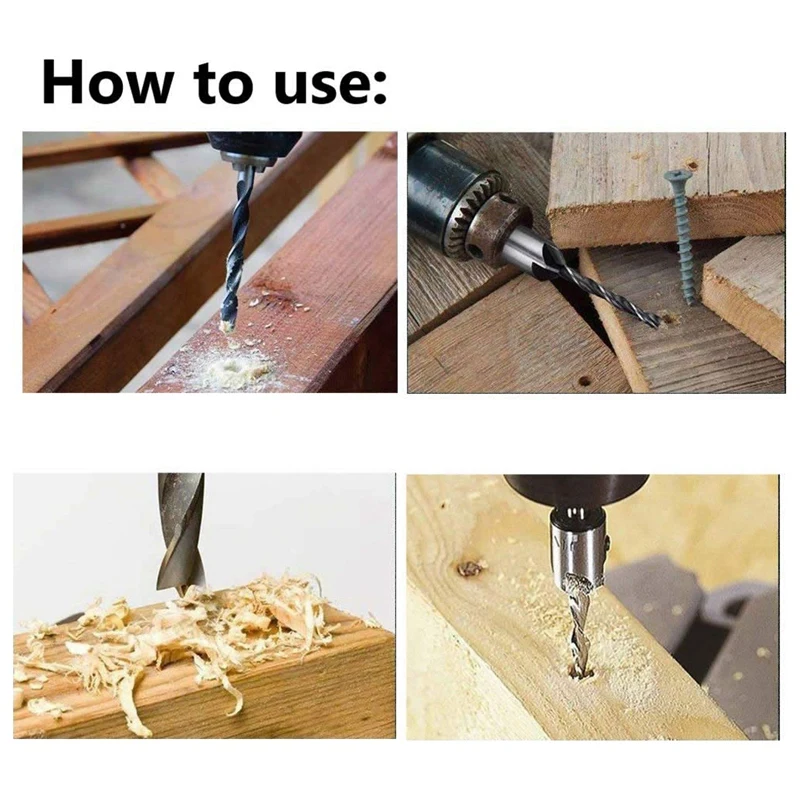 How to use: