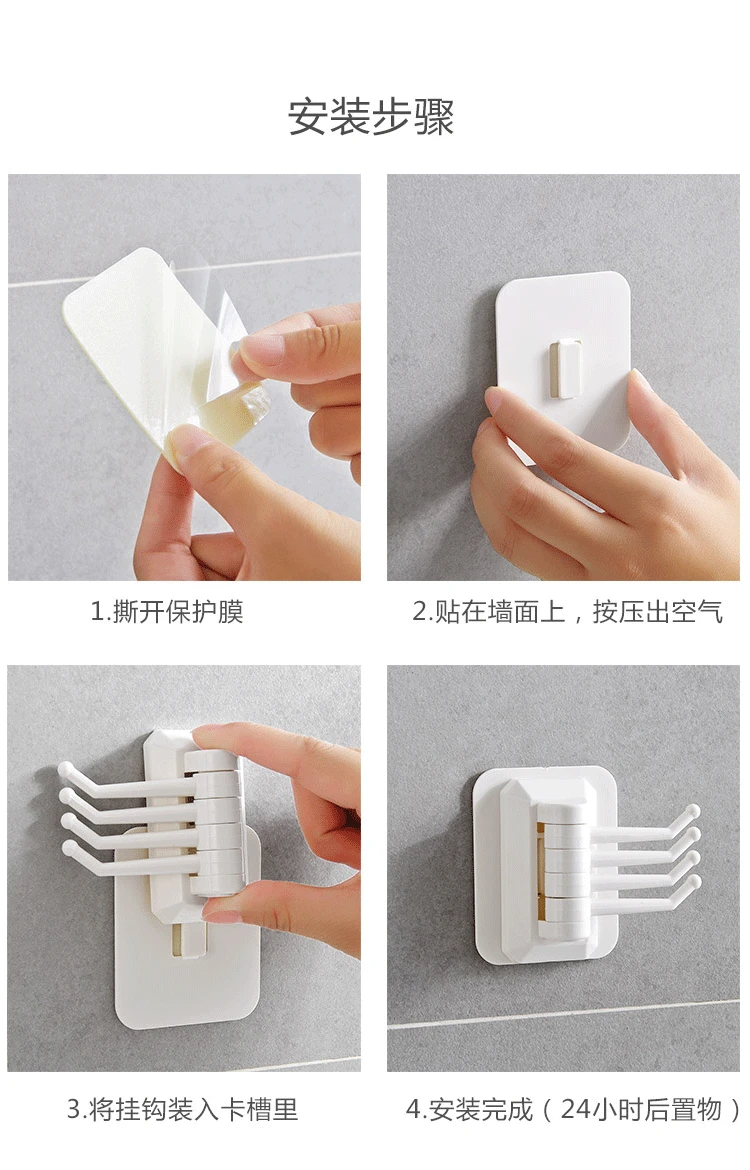 安装步骤

1.撕开保护膜

2.贴在墙面上，按压出空气

3.将挂钩装入卡槽里

4.安装完成（24小时后置物）