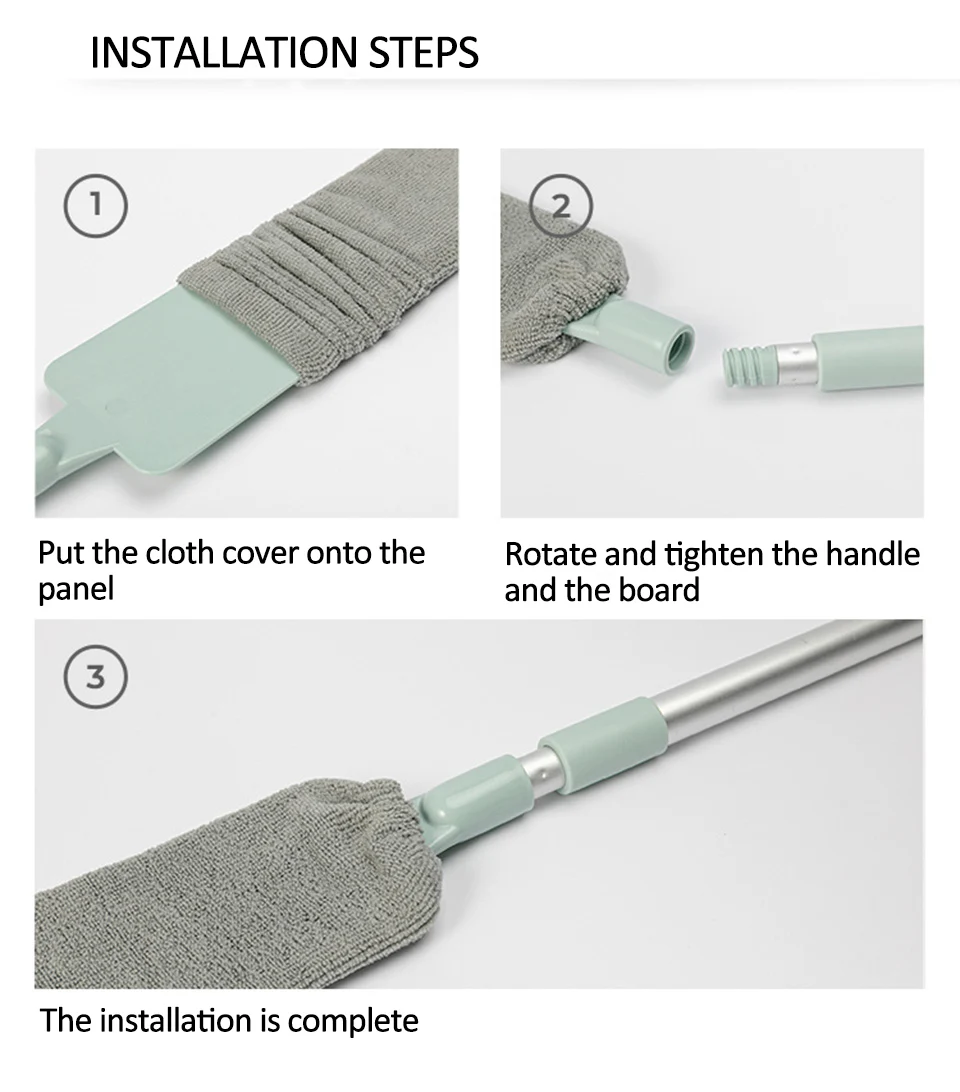 INSTALLATION STEPS

1

Put the cloth cover onto the panel

2

Rotate and tighten the handle and the board

3

The installation is complete